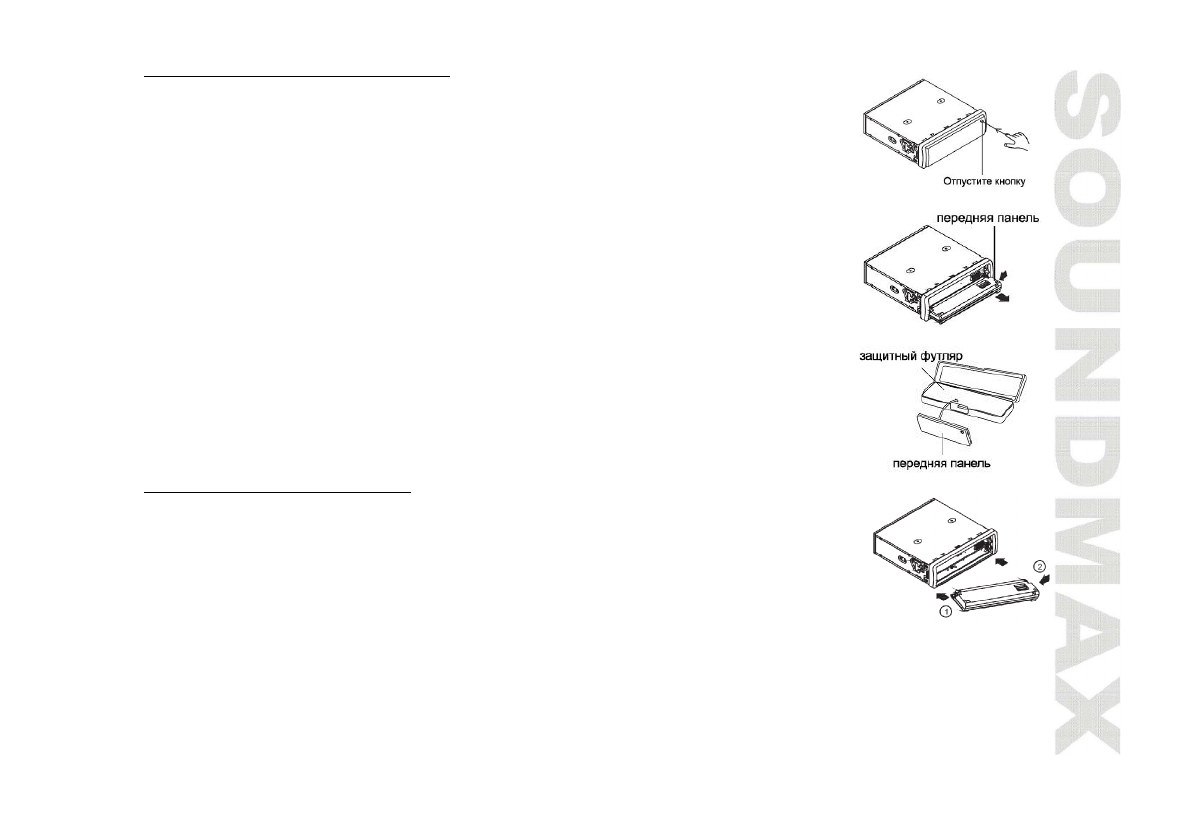 Отпустите кнопку

передняя панель

защитный футляр

передняя панель

②

①

SOUNDMAX