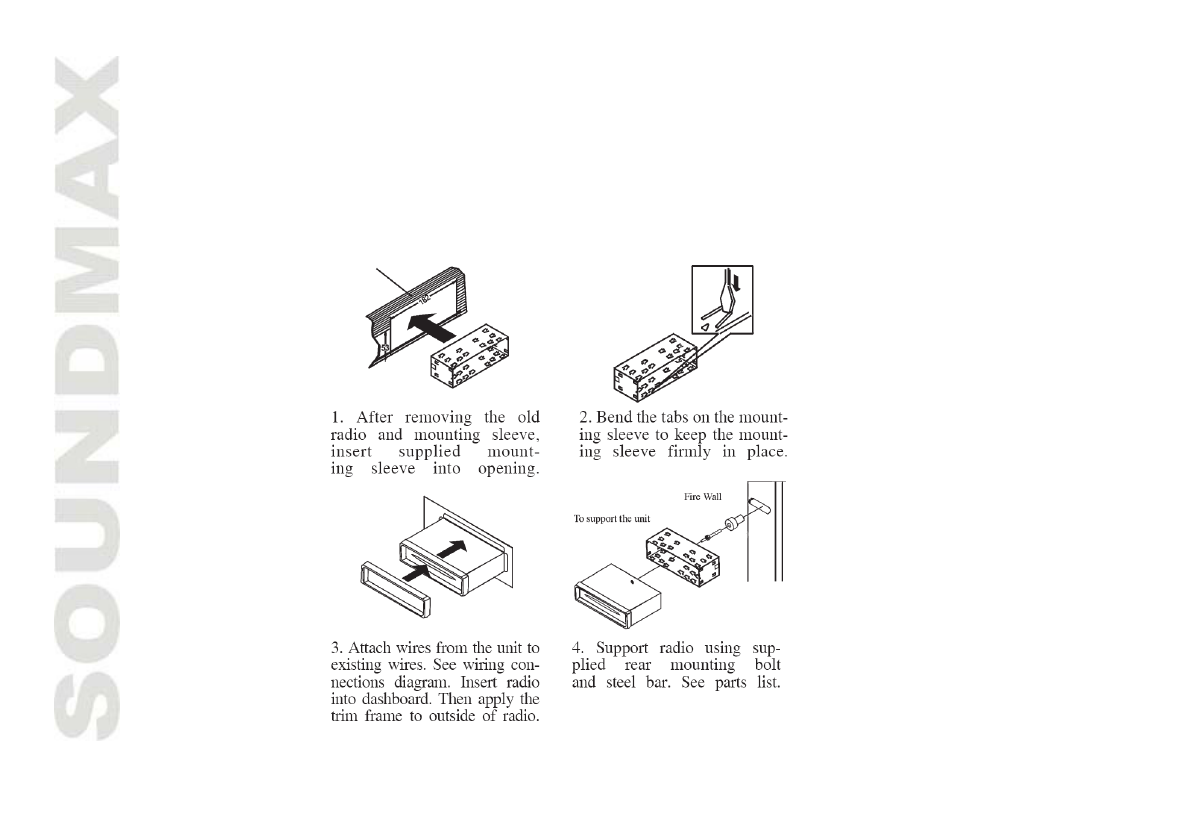 SOUNDMAX

1. After removing the old radio and mounting sleeve, insert supplied mounting sleeve into opening.

2. Bend the tabs on the mounting sleeve to keep the mounting sleeve firmly in place.

Fire Wall

To support the unit

3. Attach wires from the unit to existing wires. See wiring connections diagram. Insert radio into dashboard. Then apply the trim frame to outside of radio.

4. Support radio using supplied rear mounting bolt and steel bar. See parts list.