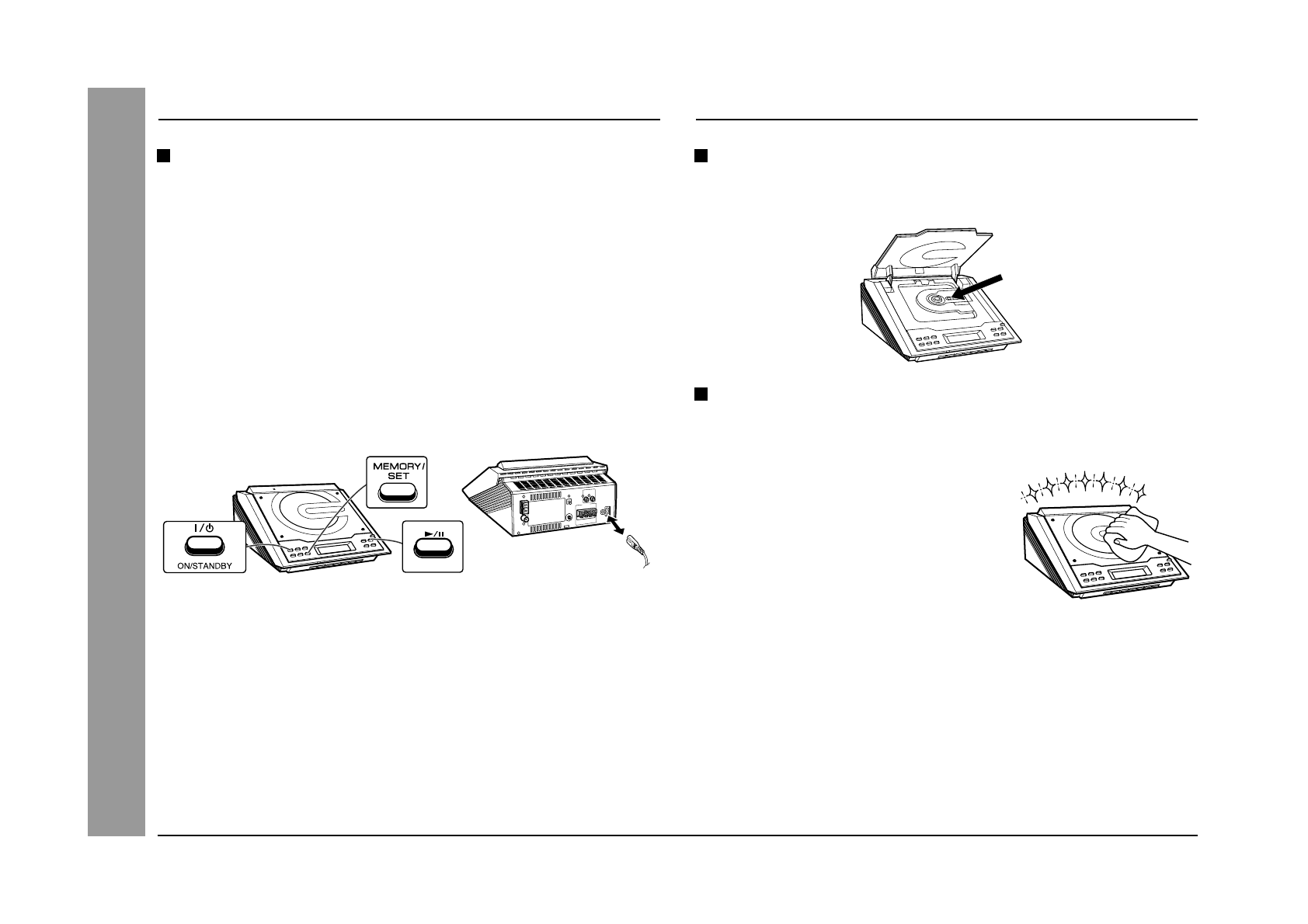 MEMORY/ SET

I/⏻

ON/STANDBY

►/II