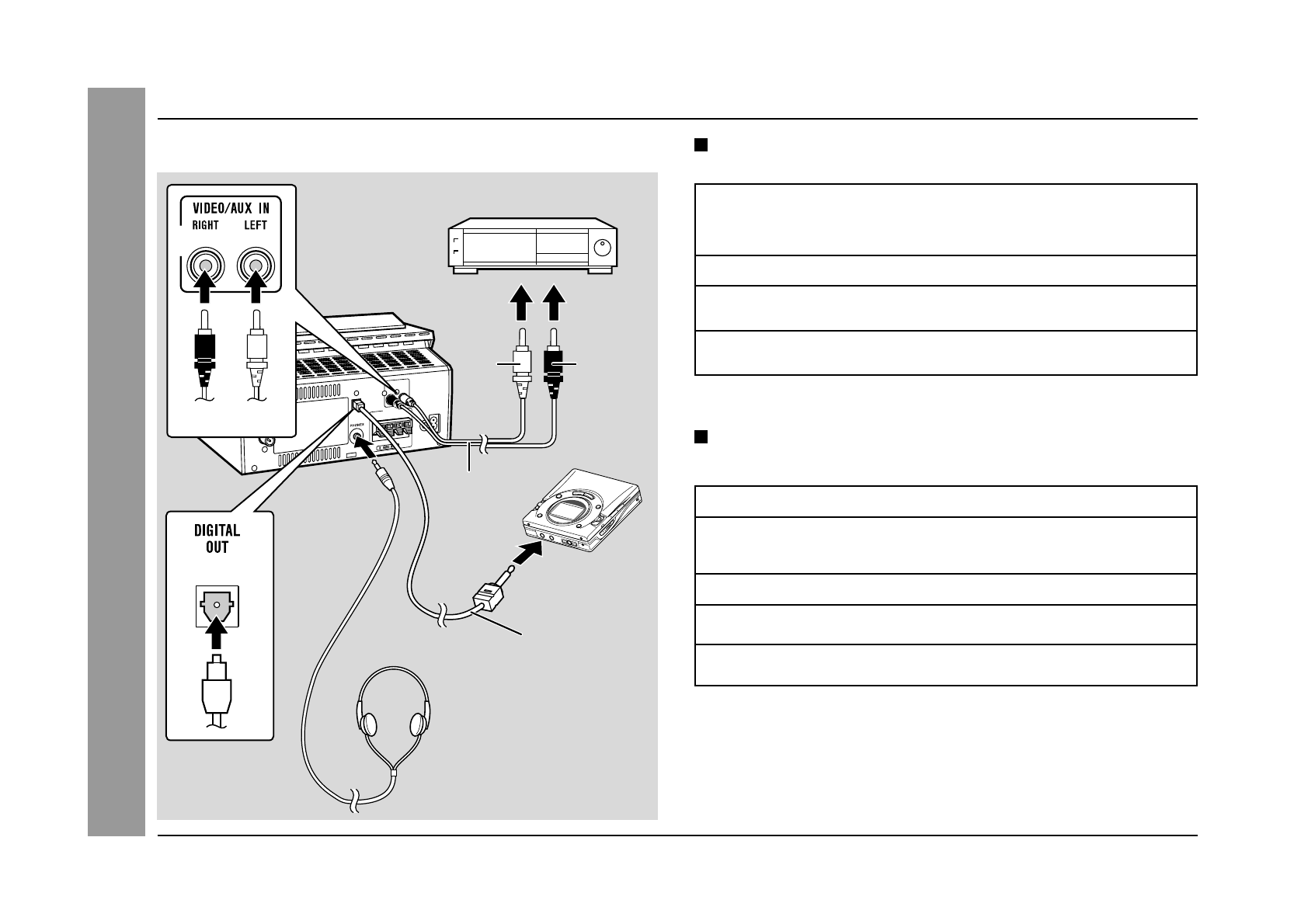 VIDEO/AUX IN
RIGHT LEFT

DIGITAL
OUT