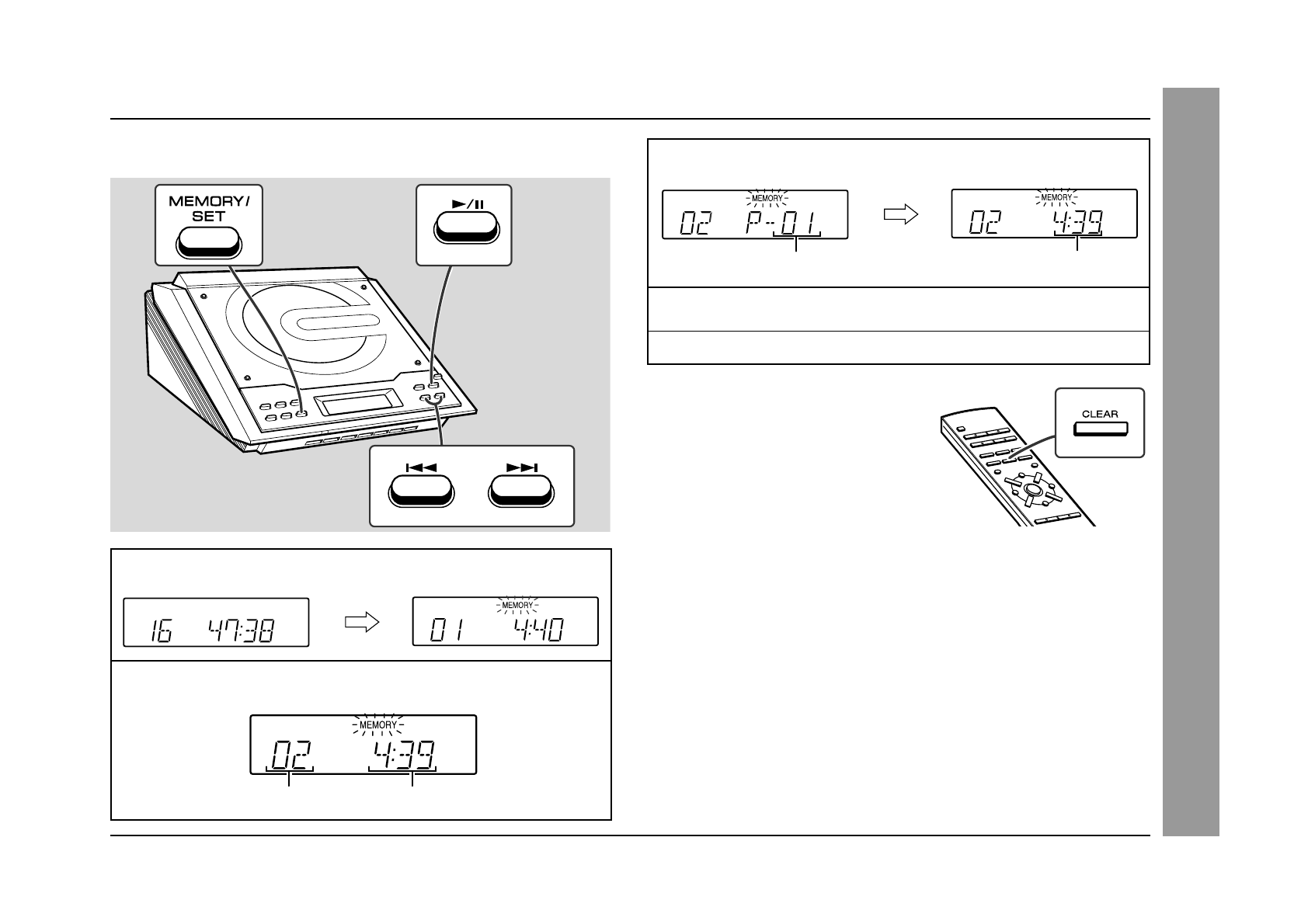 MEMORY/ SET

►/II

I◄◄

►►I

16 47:38

MEMORY

01 4:40

MEMORY

02 4:39

MEMORY

02 P-01

MEMORY

02 4:39

CLEAR