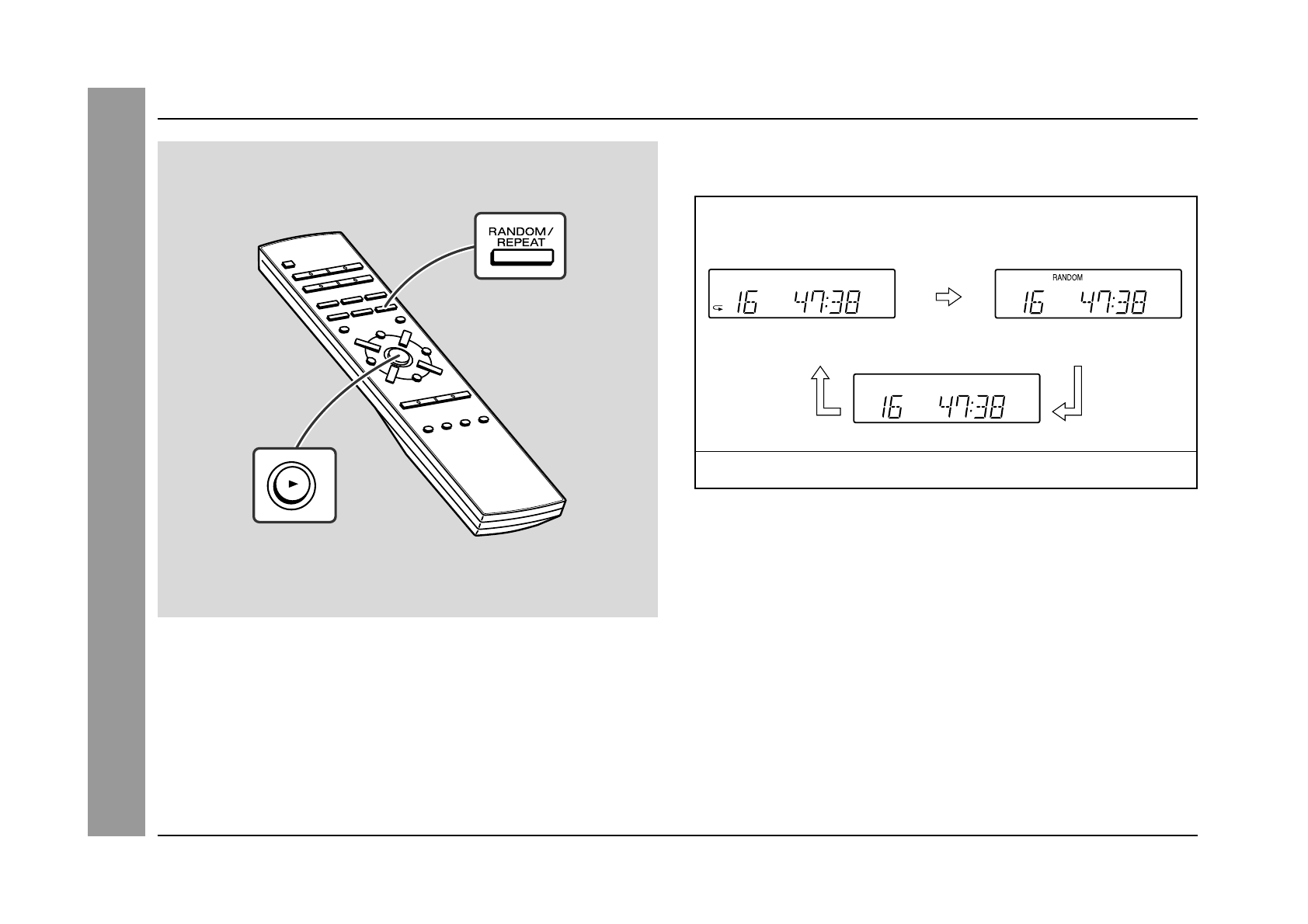 RANDOM/
REPEAT

16 47:38

RANDOM
16 47:38

16 47:38