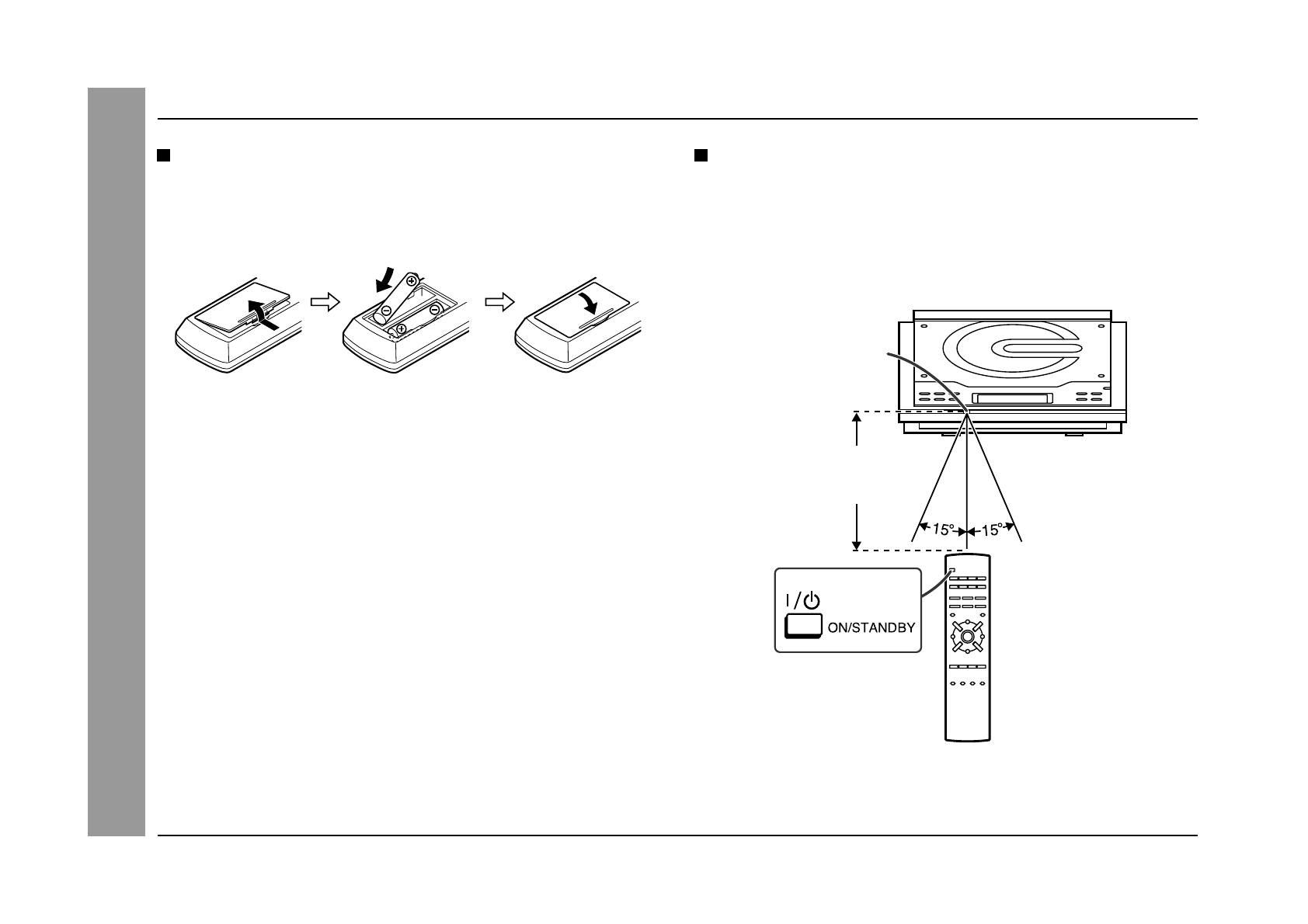 15°
15°
I/⏻
ON/STANDBY