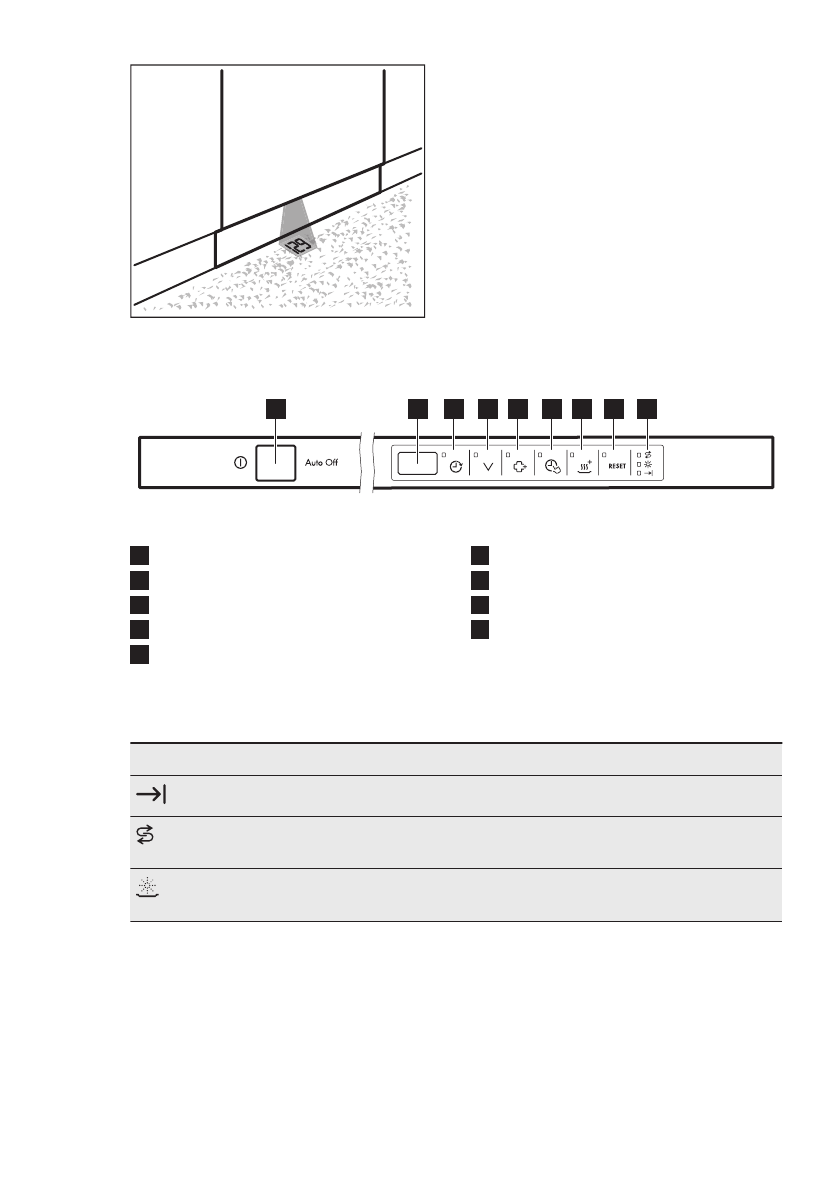 Auto Off

RESET