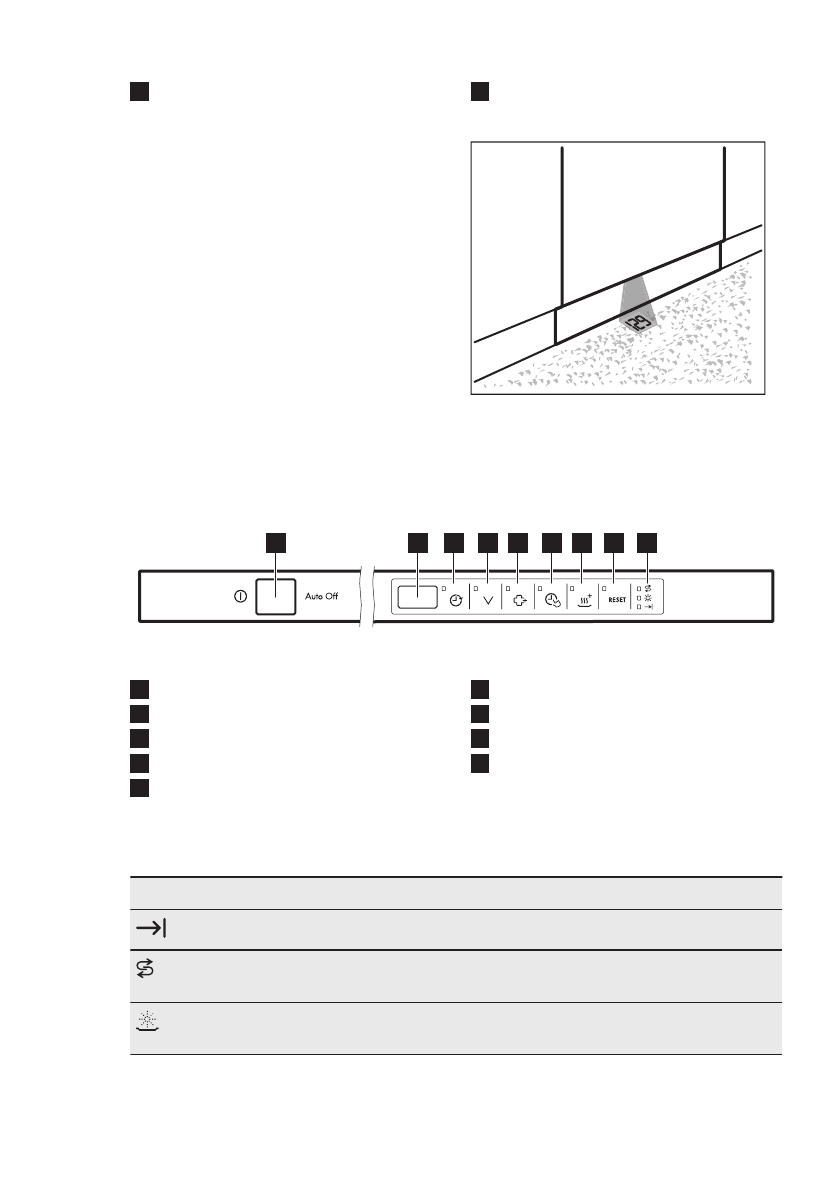 Auto Off

RESET