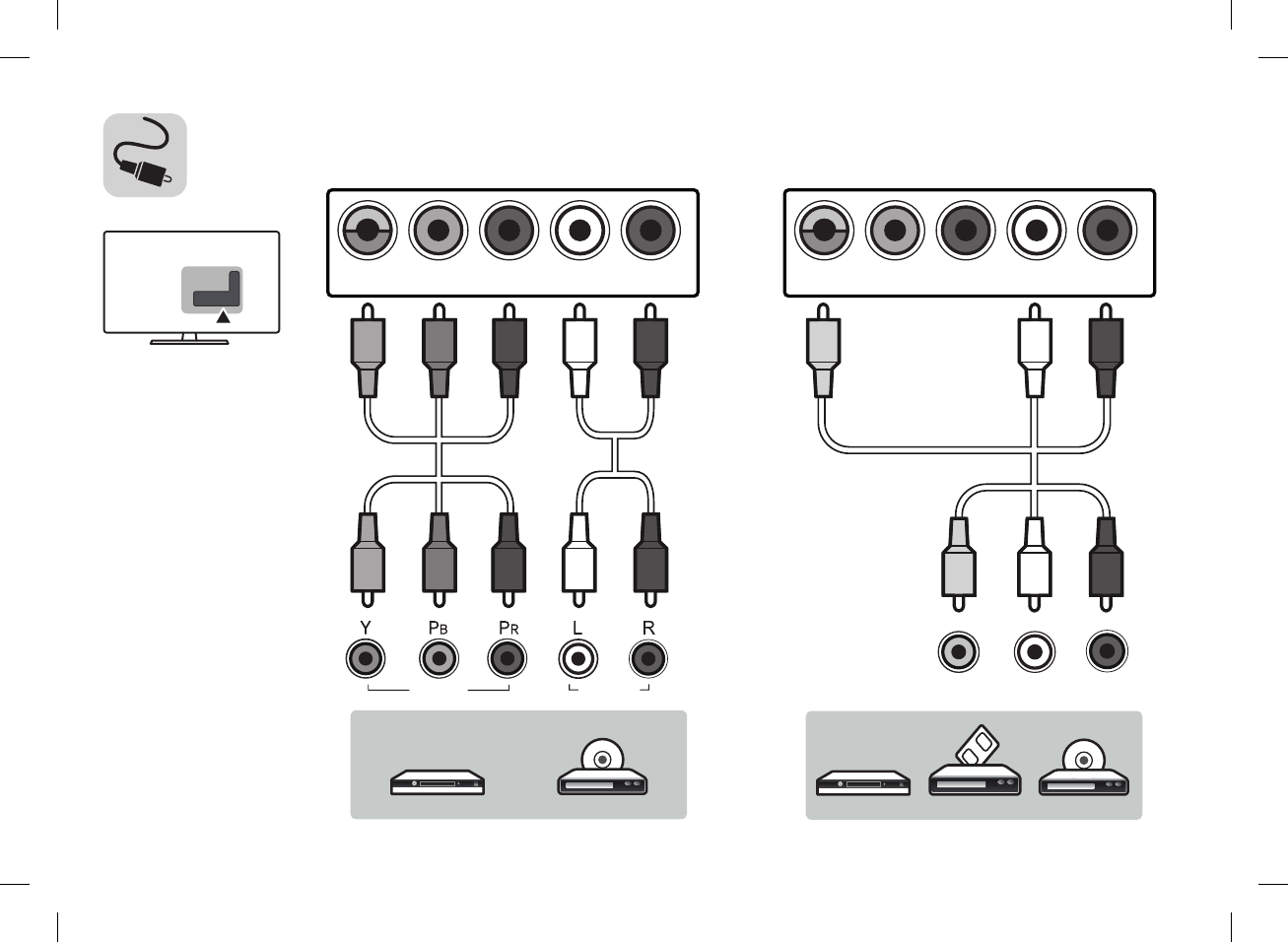 Y PB PR L R