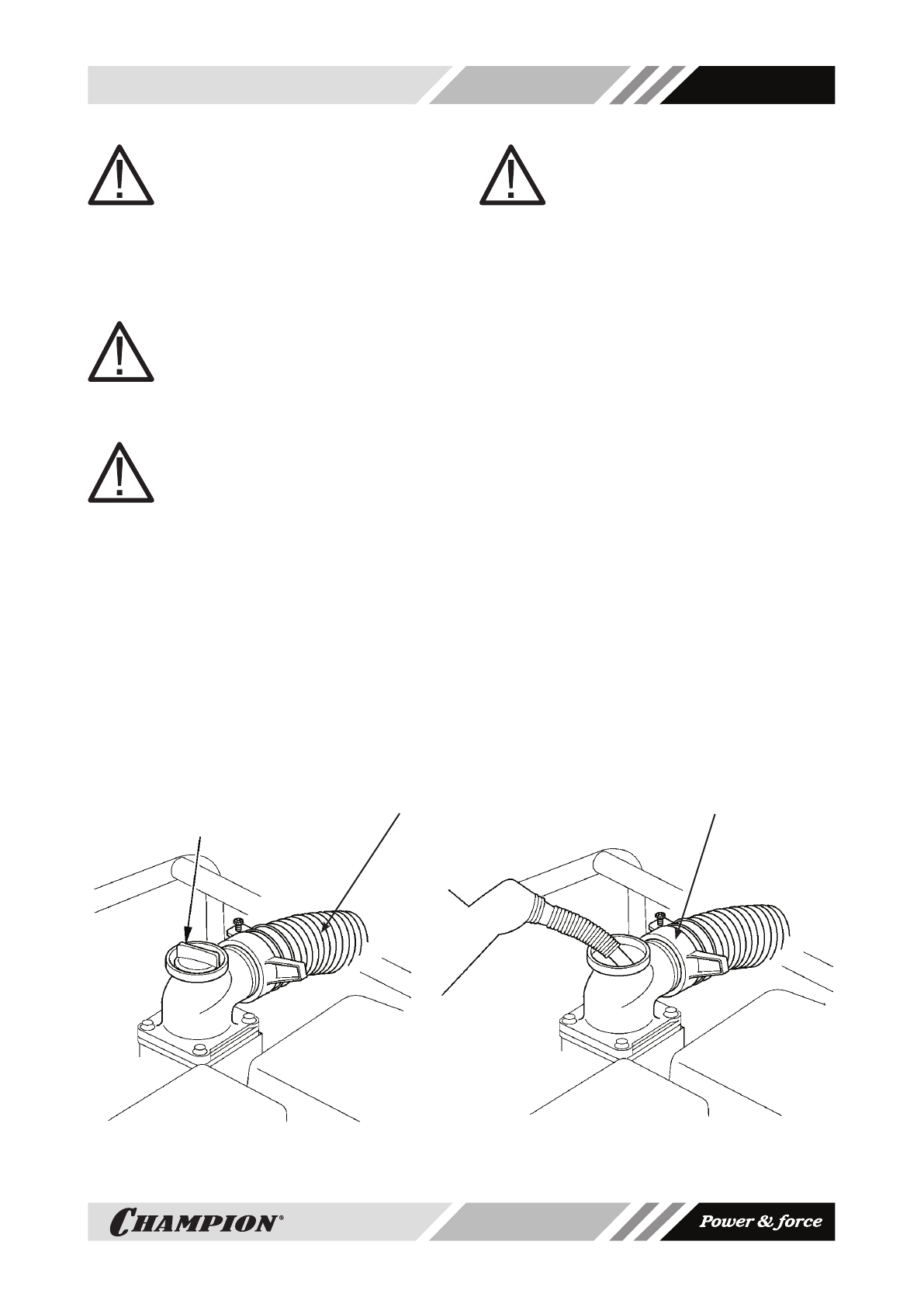 CHAMPION®

Power & force