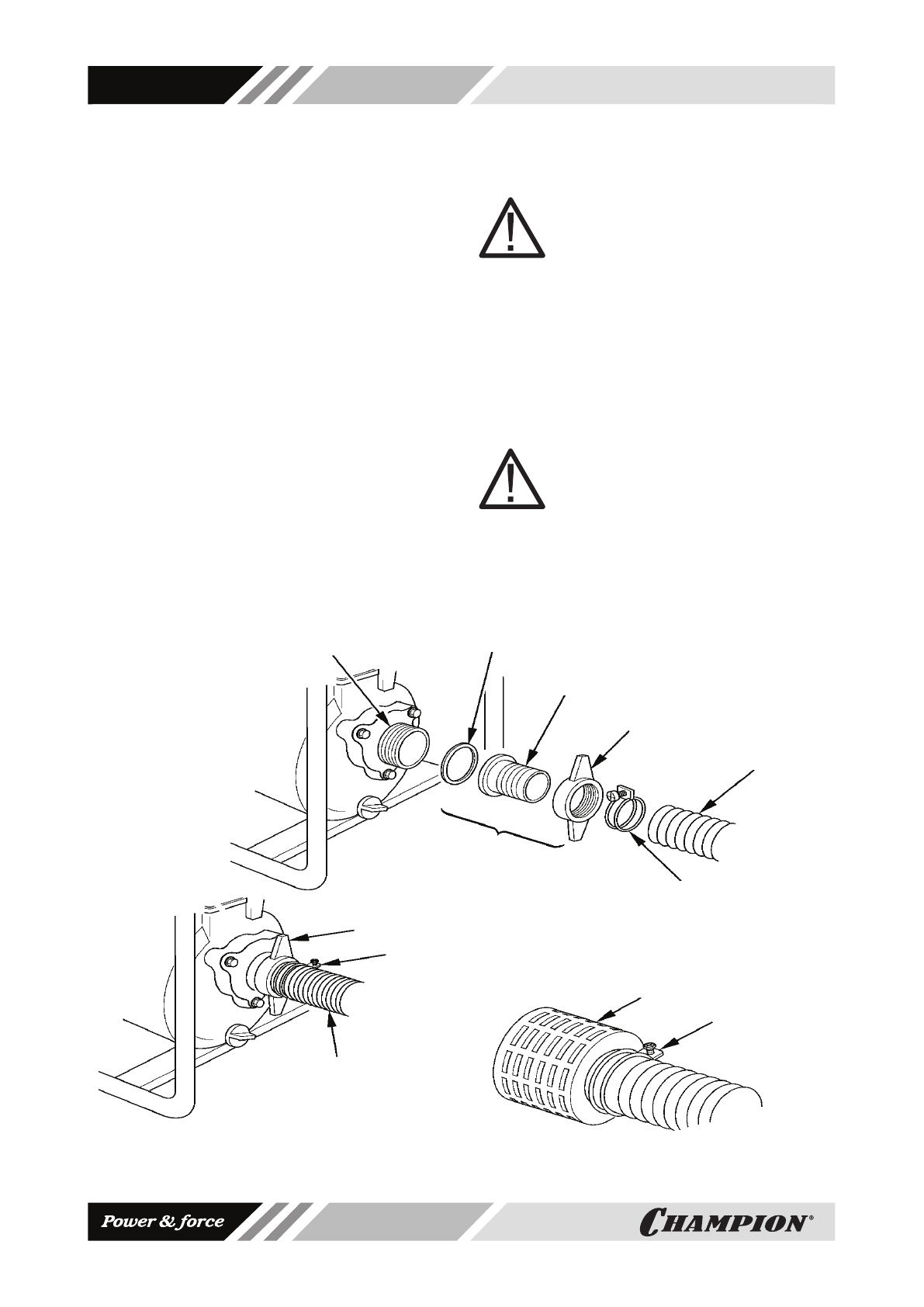 Power & force

CHAMPION®