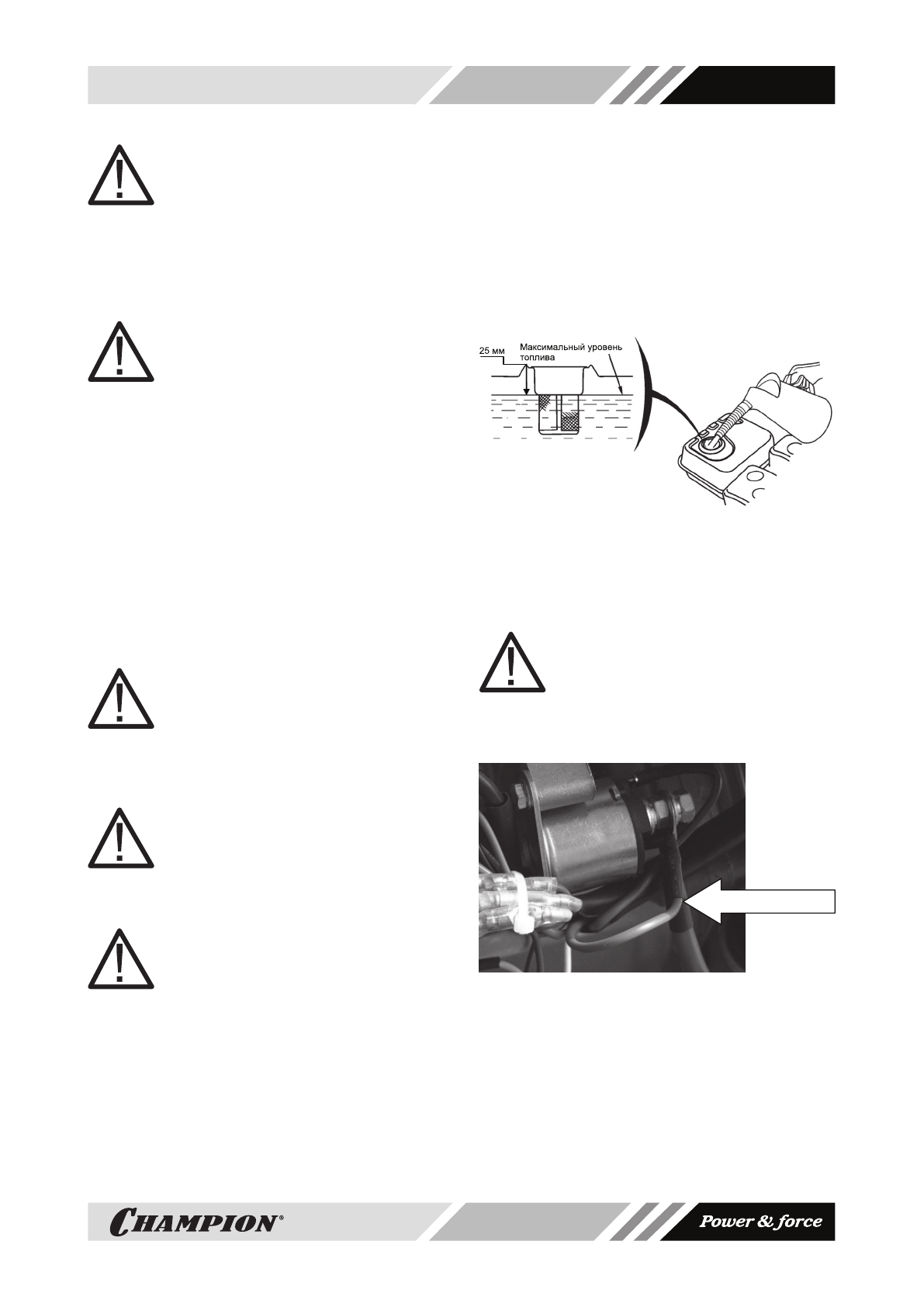 25 мм
Максимальный уровень топлива

CHAMPION®
Power & force