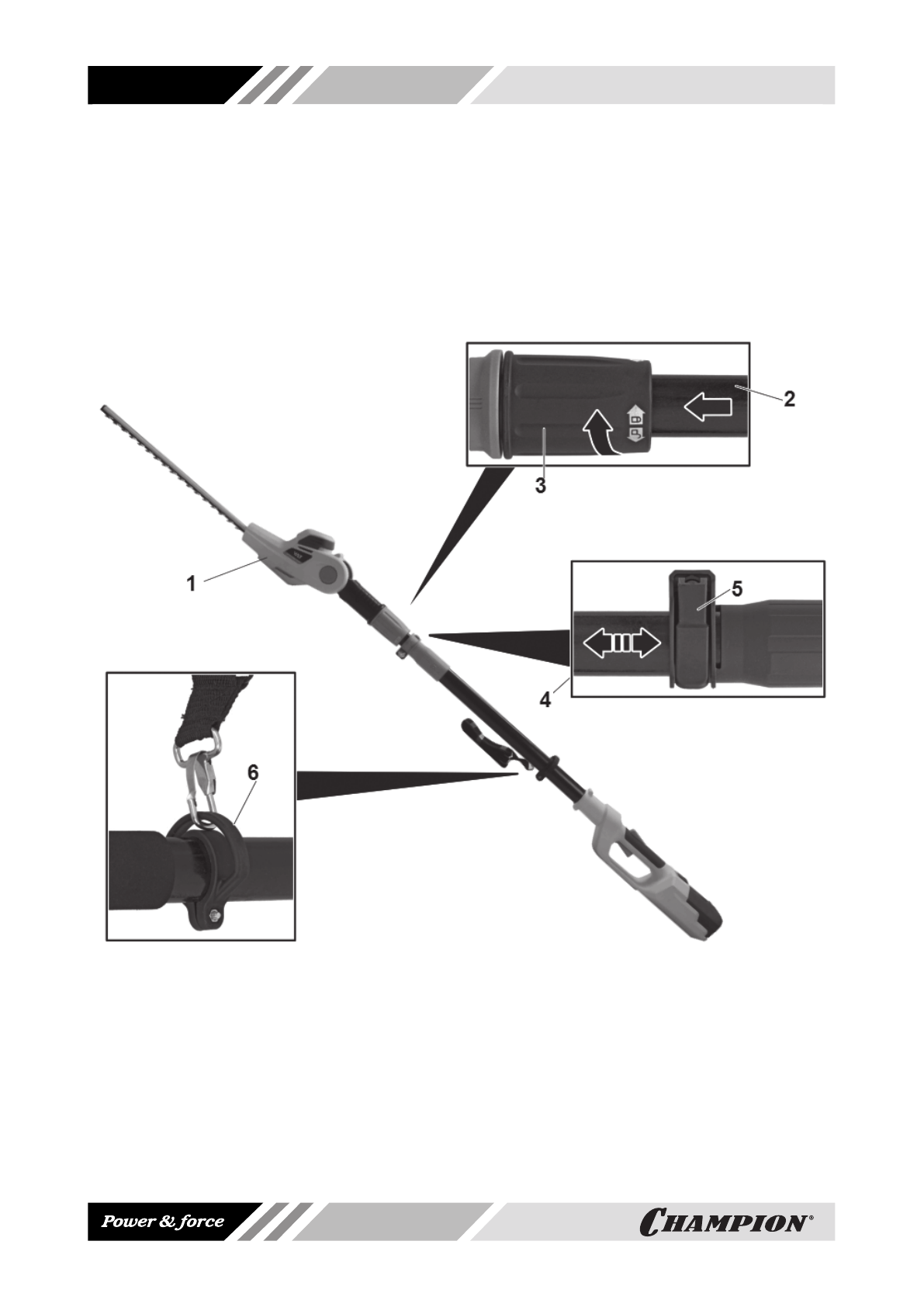 2

3

1

5

4

6

Power & force

CHAMPION®