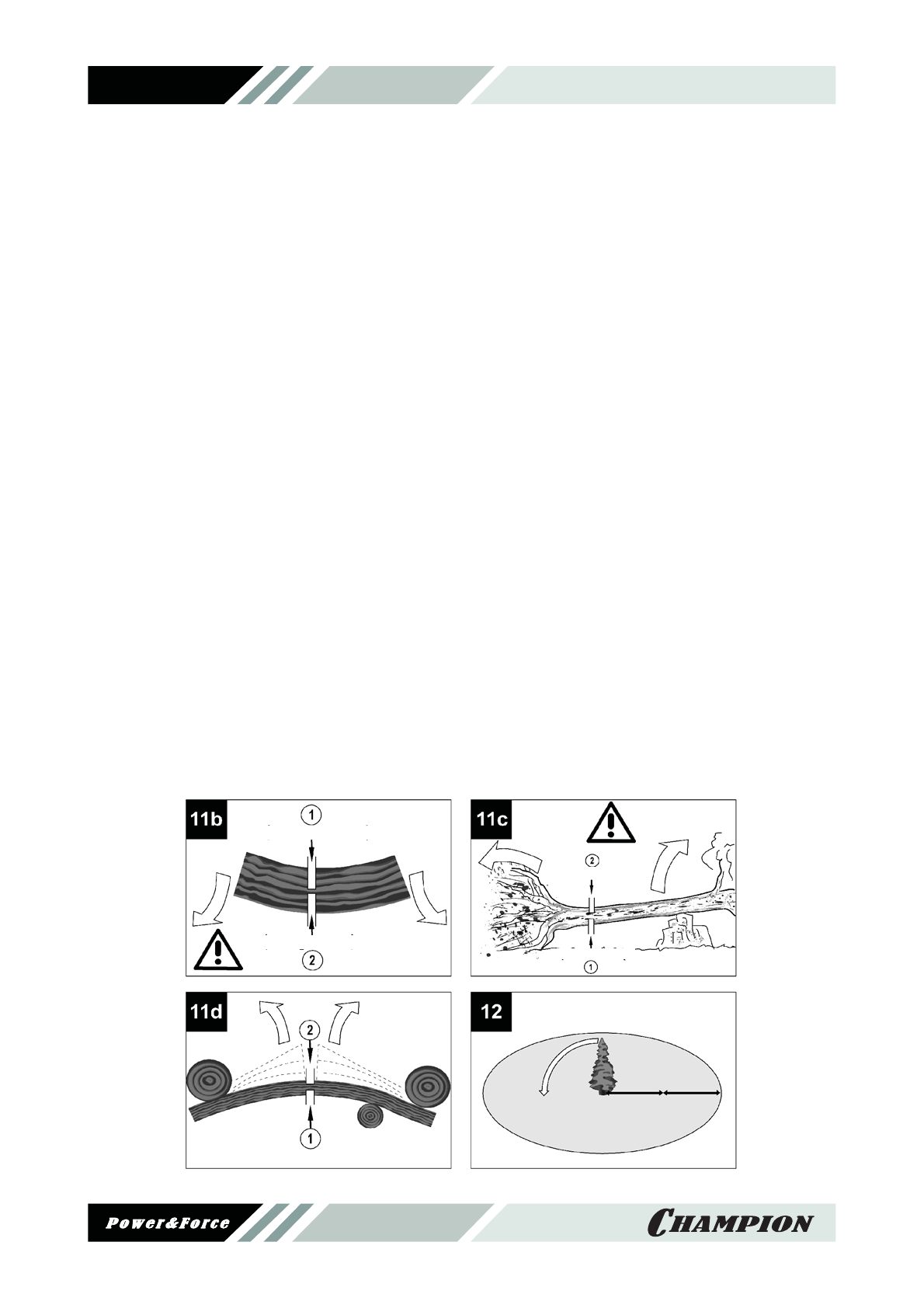 11b

1

2

11c

2

1

11d

2

1

12

Power&Force

CHAMPION