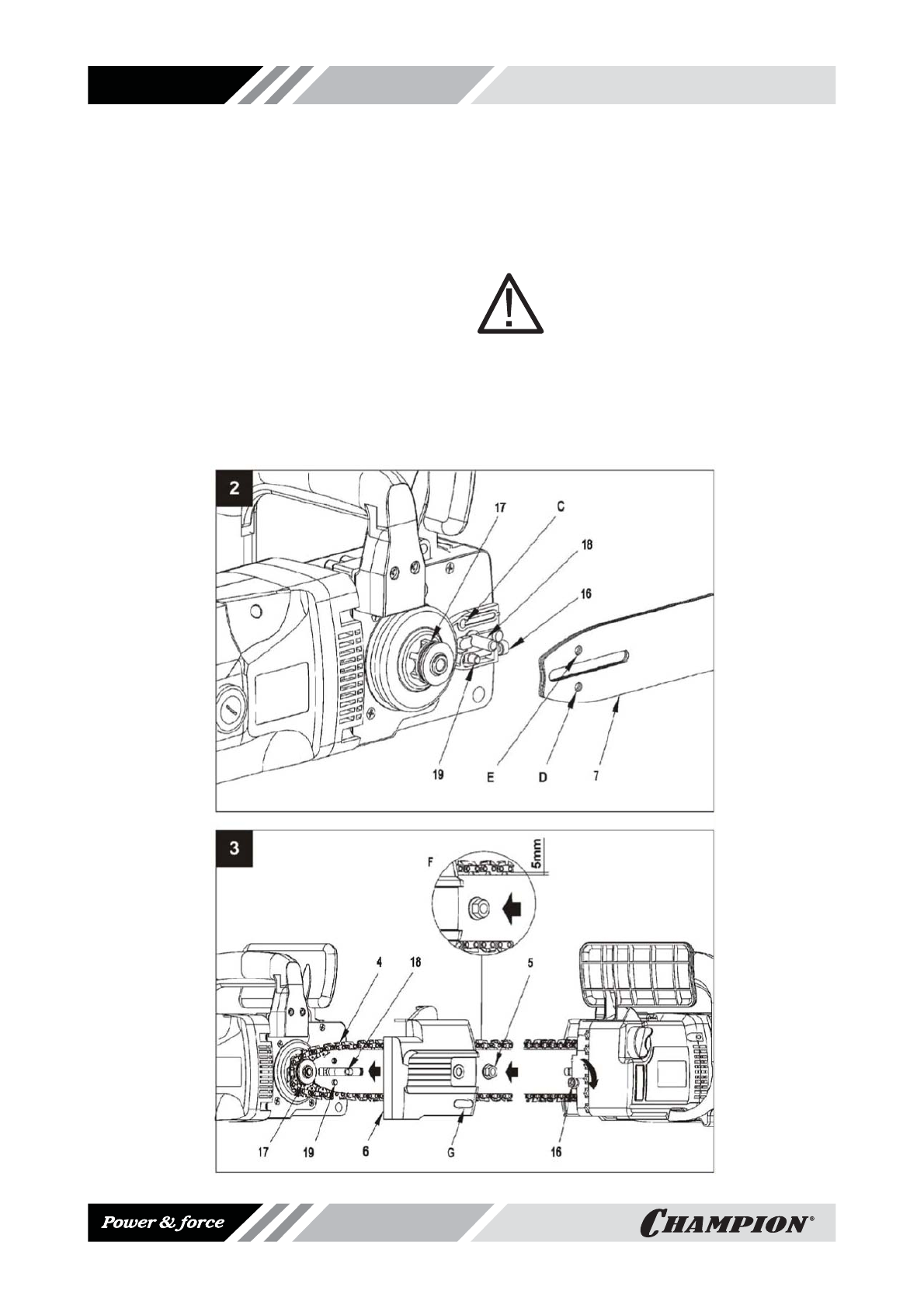 2

17
C
18
16
19
E
D
7

3

F
5mm
4
18
5
17
19
6
G
16

Power & force
CHAMPION®