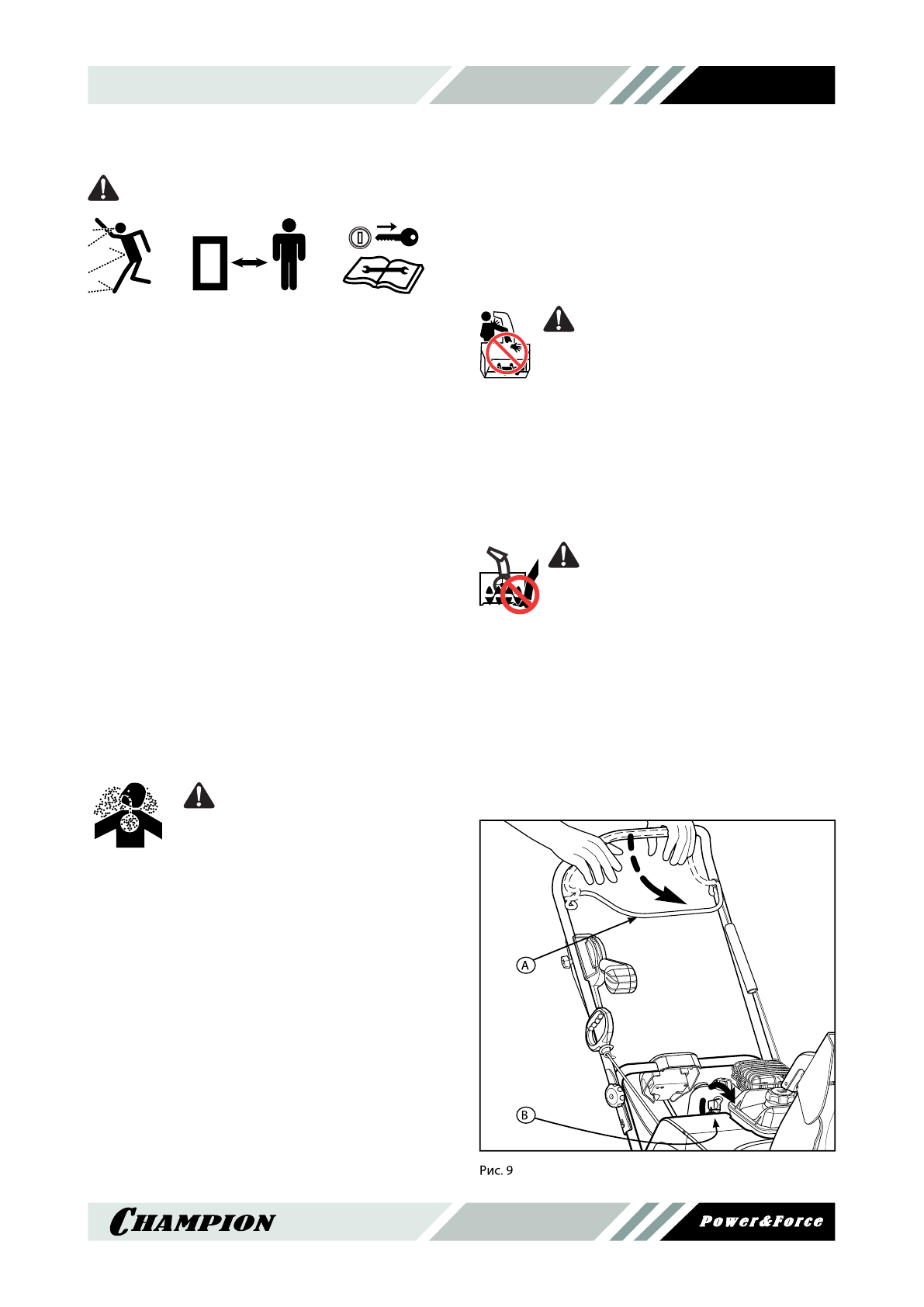 A

B

Рис. 9

CHAMPION

Power&Force