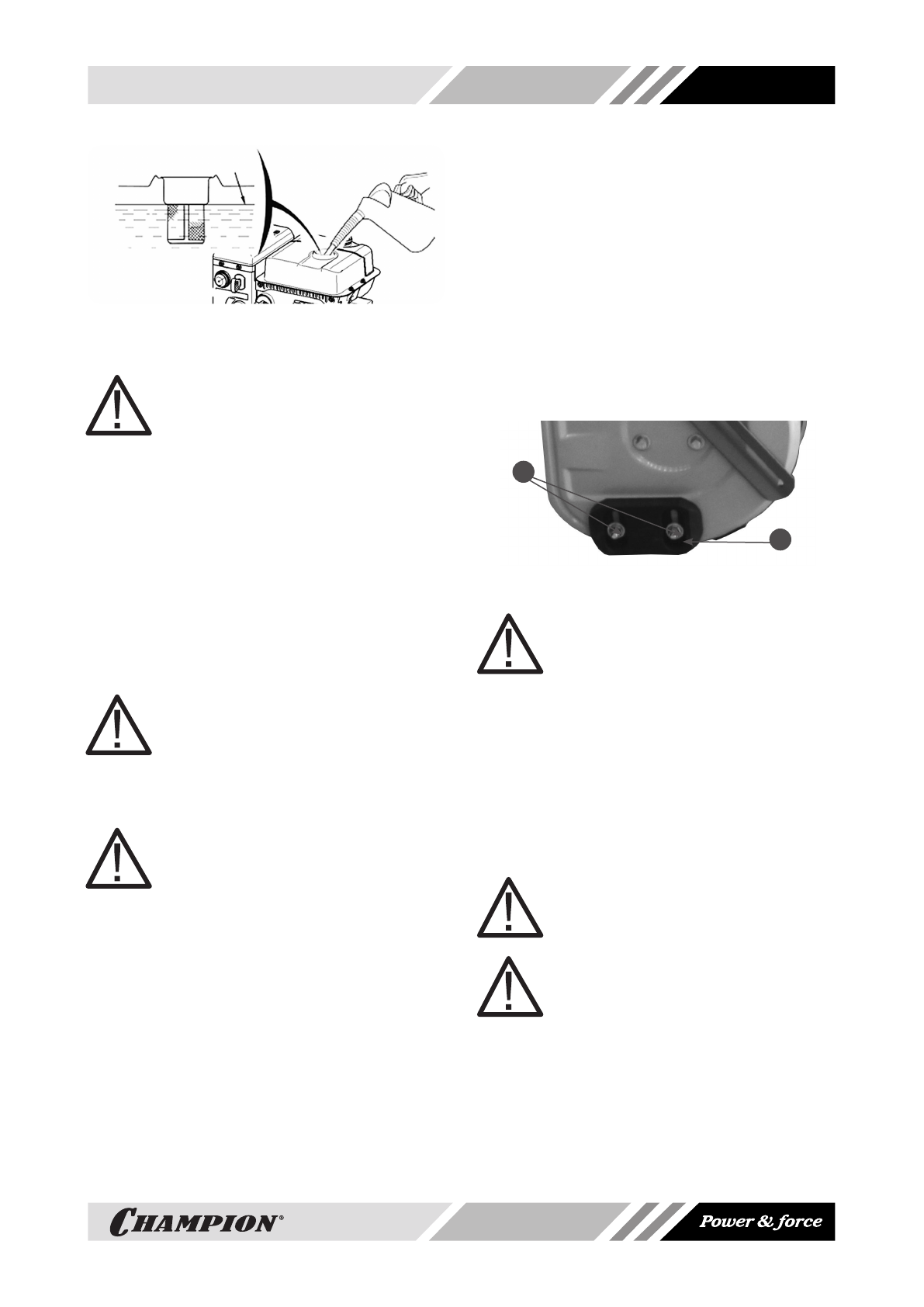 CHAMPION®

Power & force