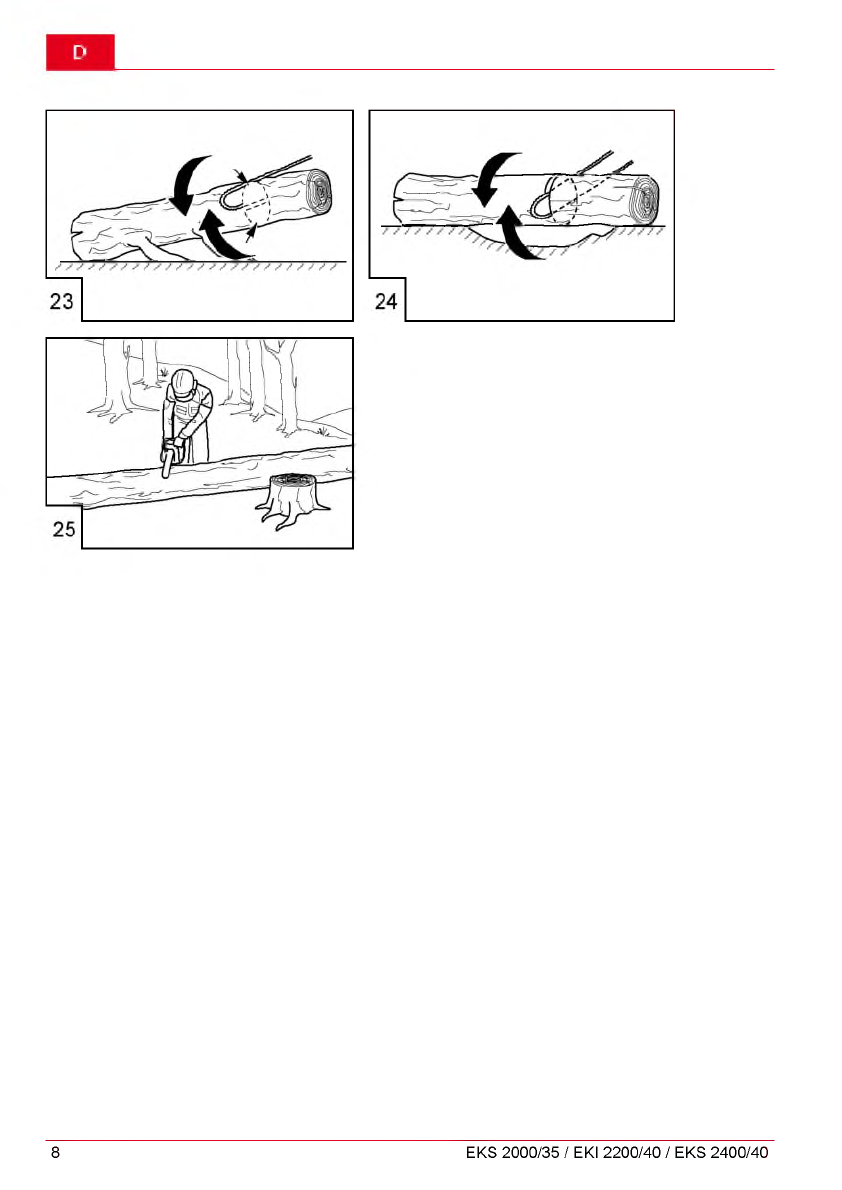 D

23

24

25

8

EKS 2000/35 / EKI 2200/40 / EKS 2400/40