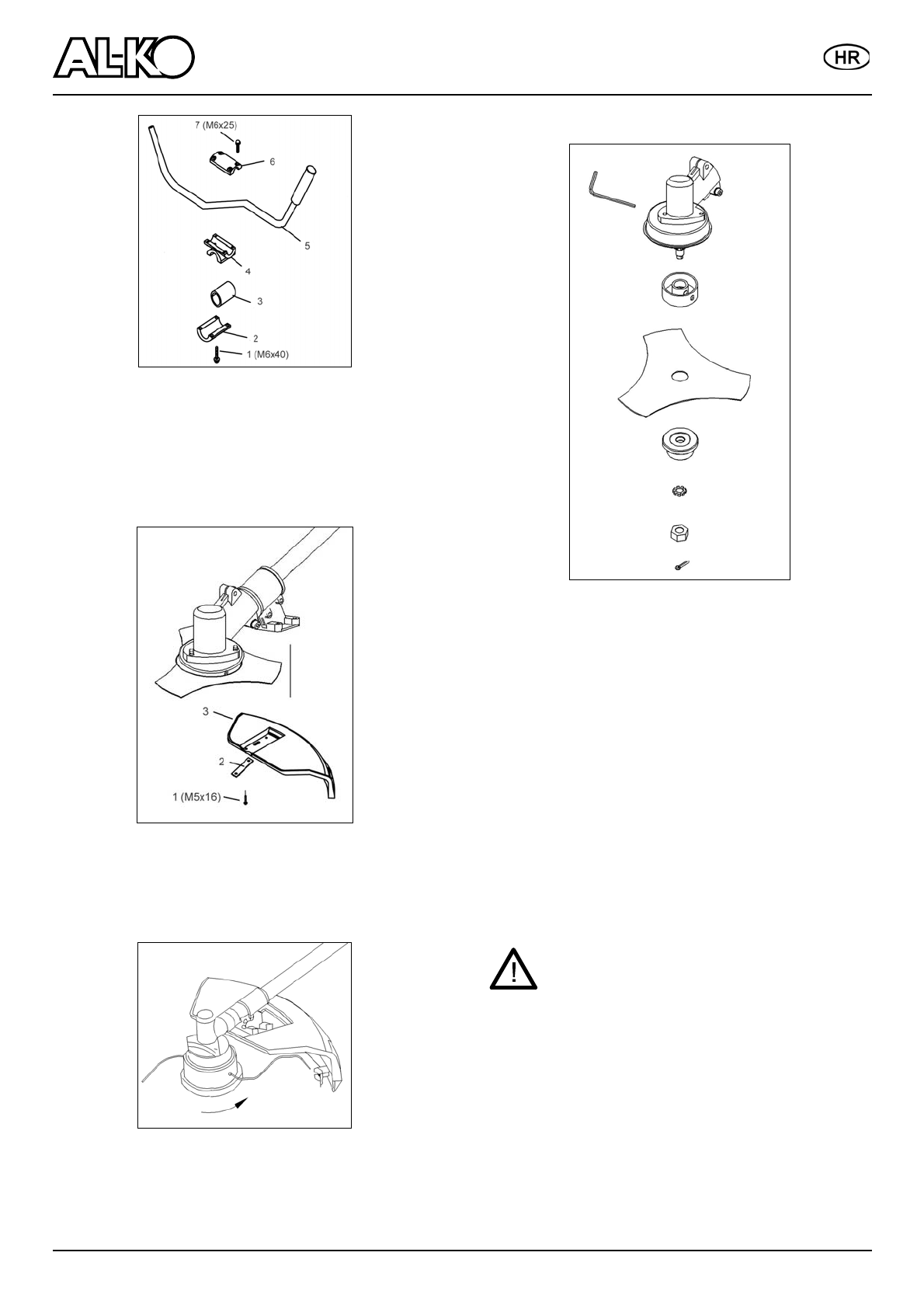 AL-KO

HR

7 (M6x25)
6
5
4
3
2
1 (M6x40)

3
2
1 (M5x16)