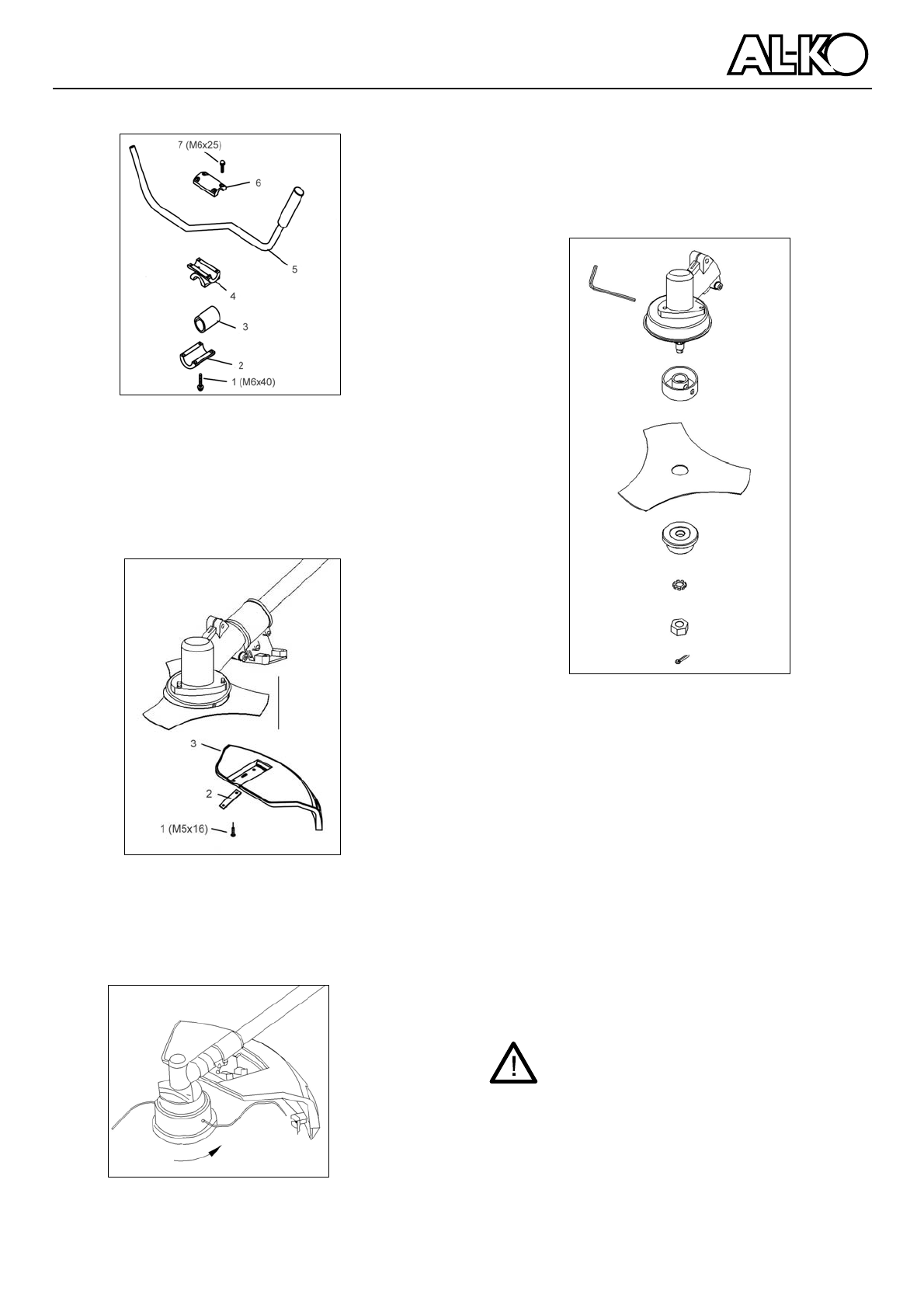 AL-KO

7 (M6x25)
6
5
4
3
2
1 (M6x40)

3
2
1 (M5x16)

!