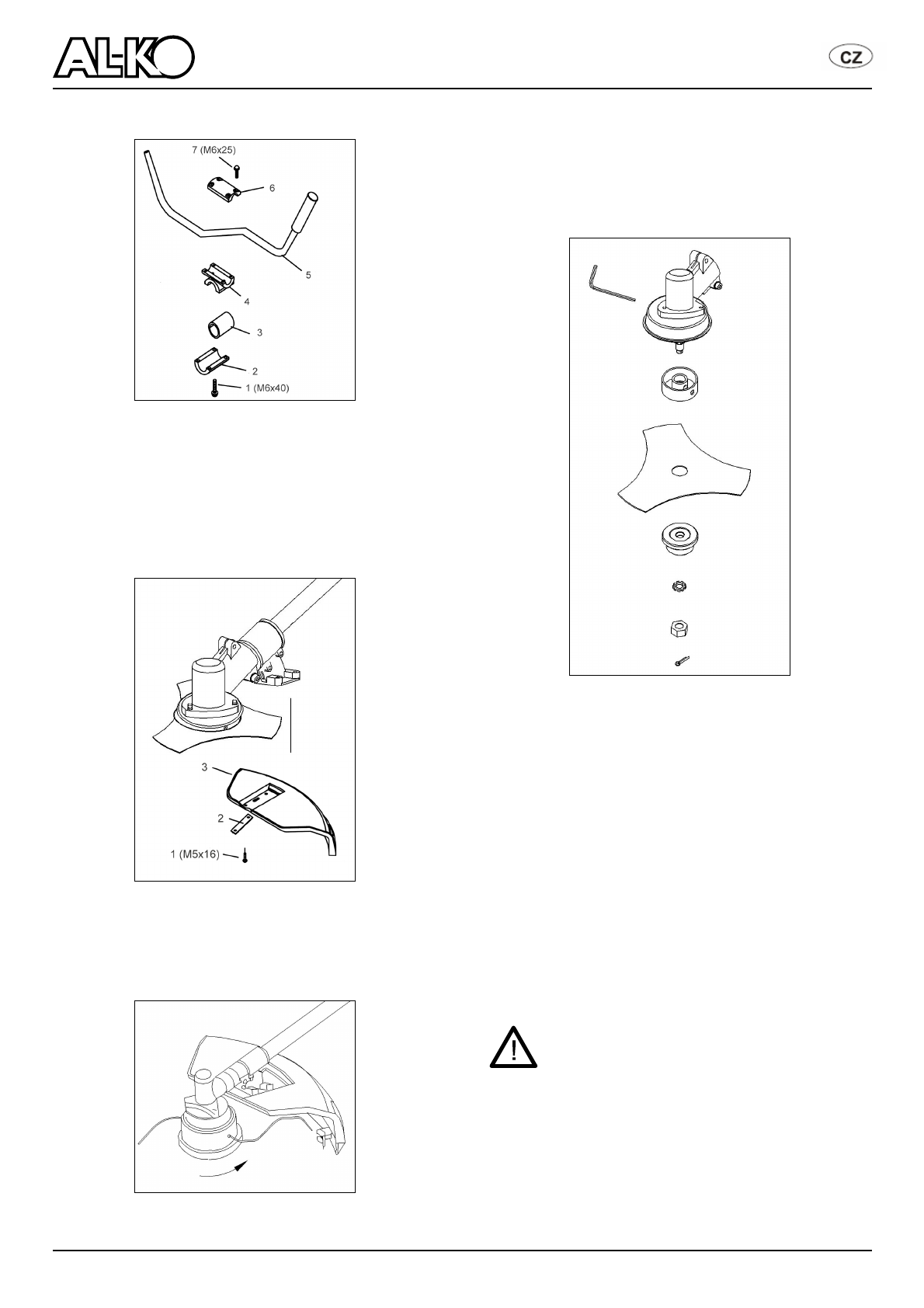 AL-KO

CZ

7 (M6x25)

6

5

4

3

2

1 (M6x40)

3

2

1 (M5x16)