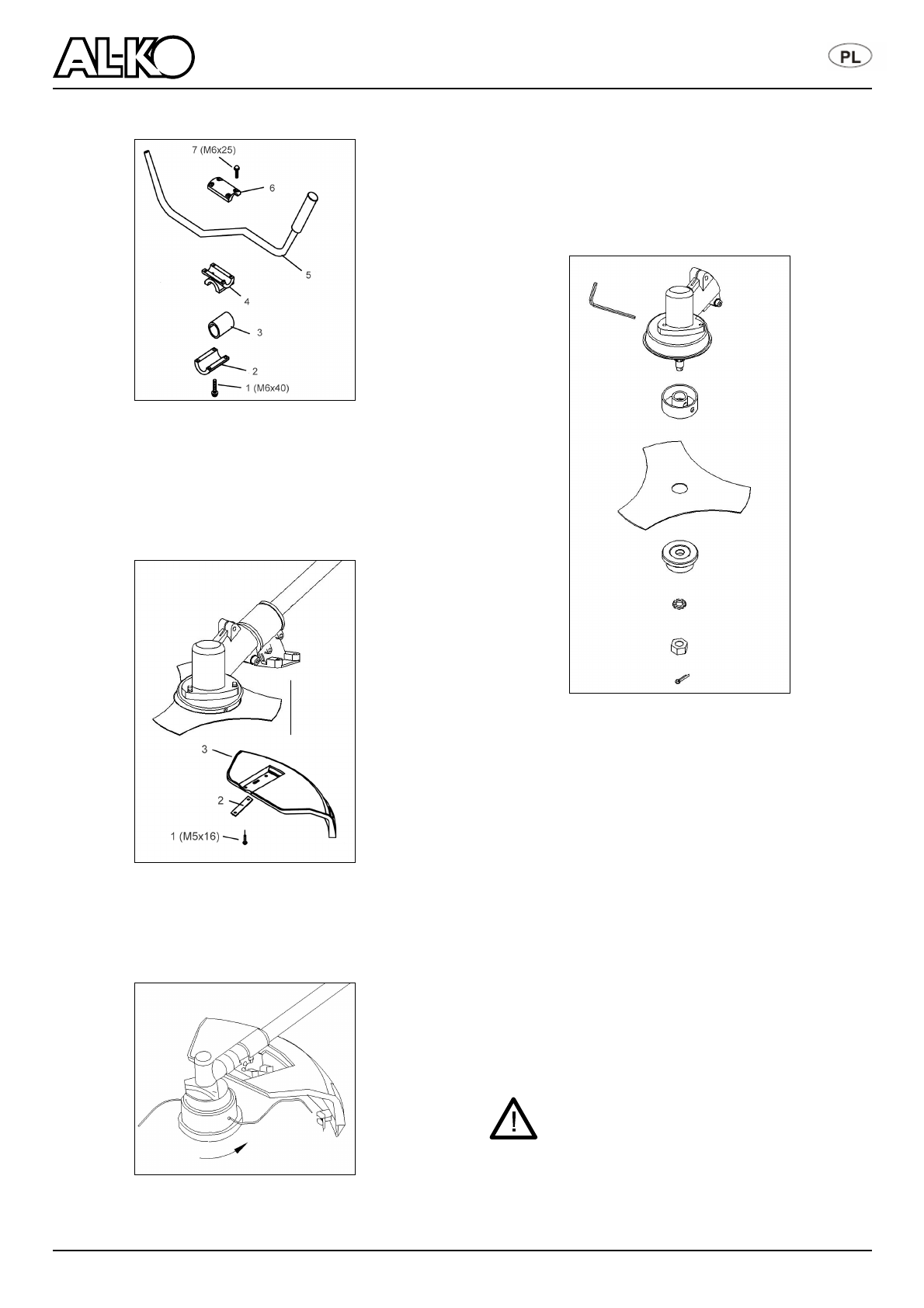 AL-KO

PL

7 (M6x25)

6

5

4

3

2

1 (M6x40)

3

2

1 (M5x16)