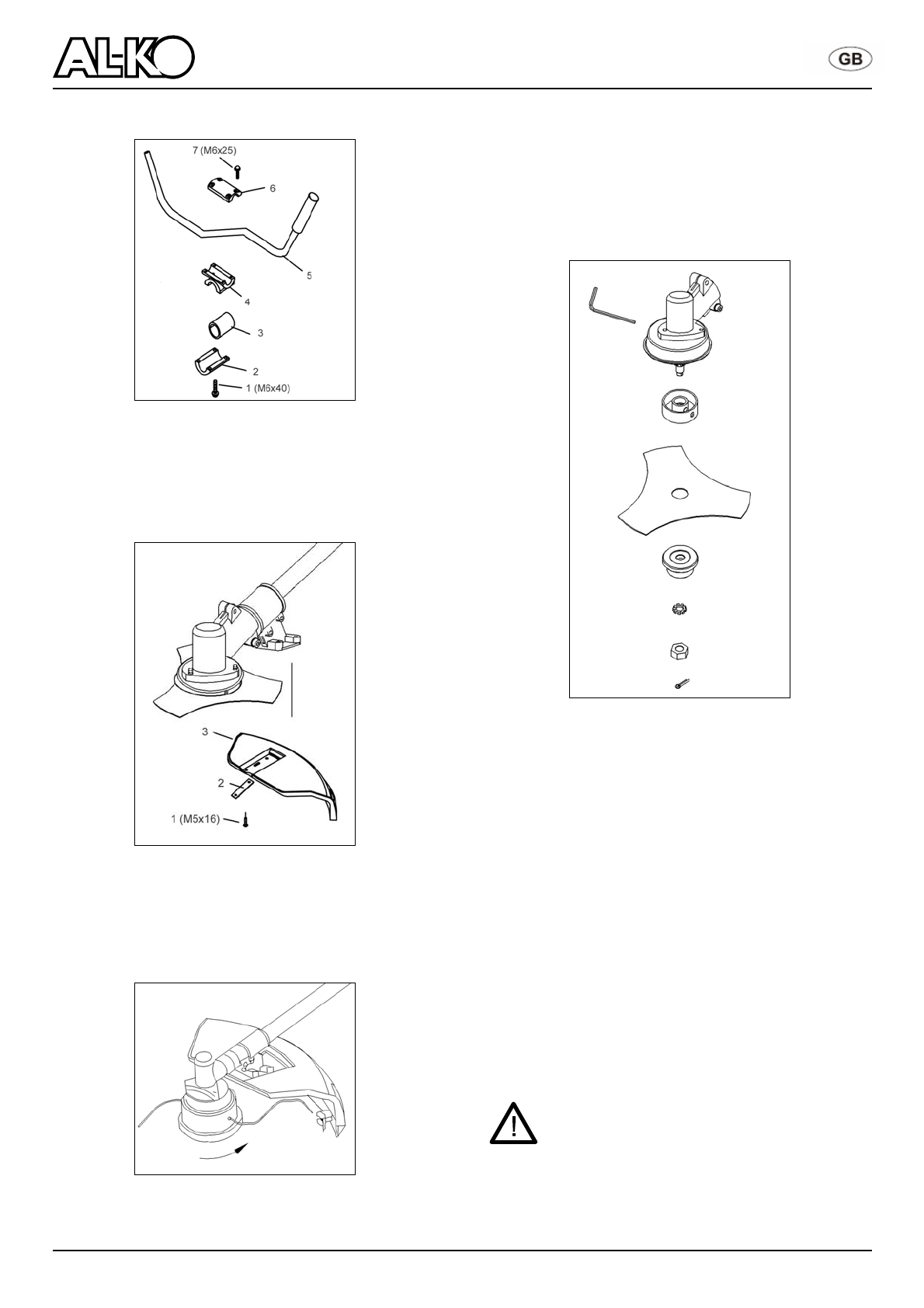 AL-KO

GB

7 (M6x25)
6
5
4
3
2
1 (M6x40)

3
2
1 (M5x16)