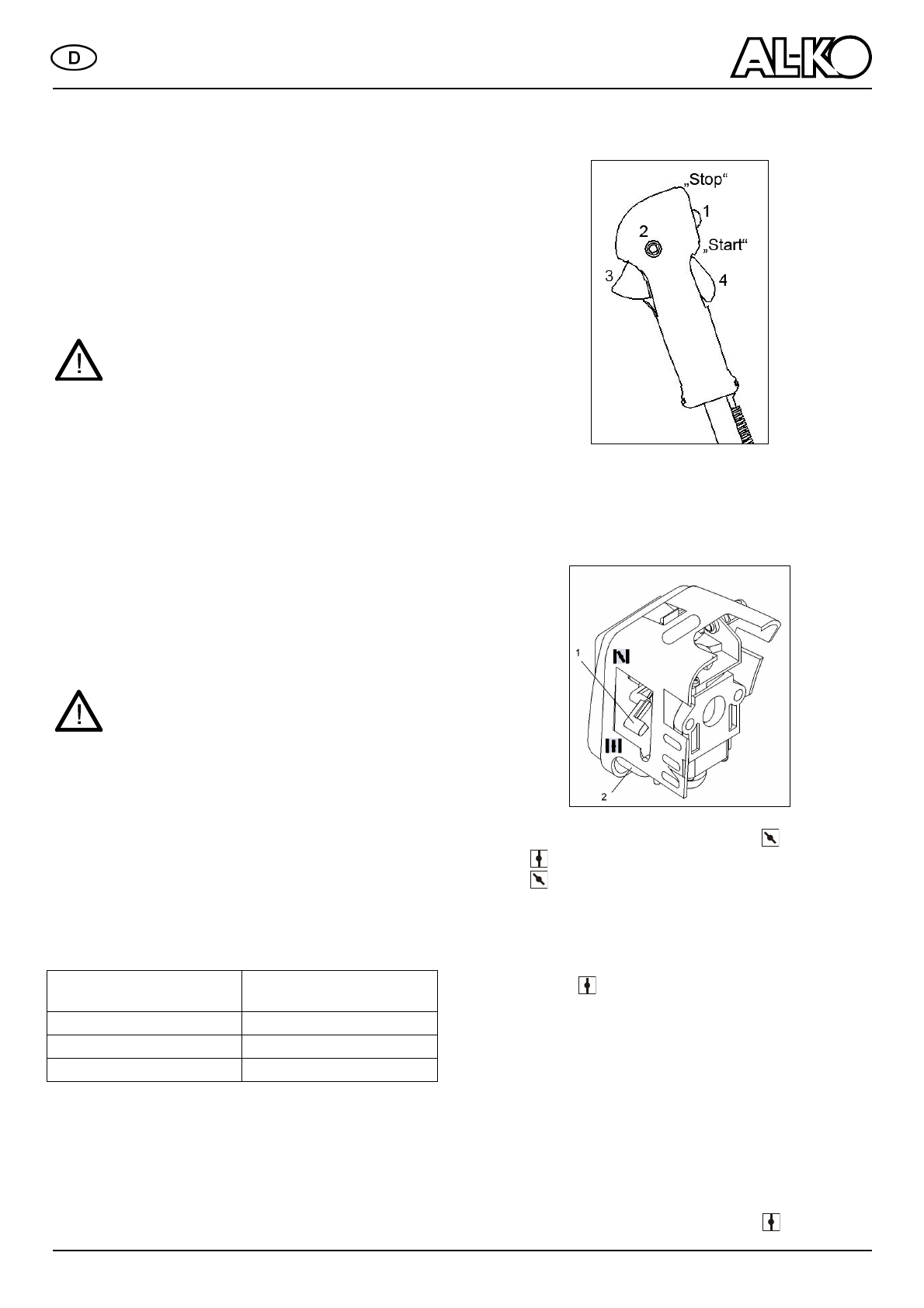 D

AL-KO

„Stop“
1
2
„Start“
3
4

1
2