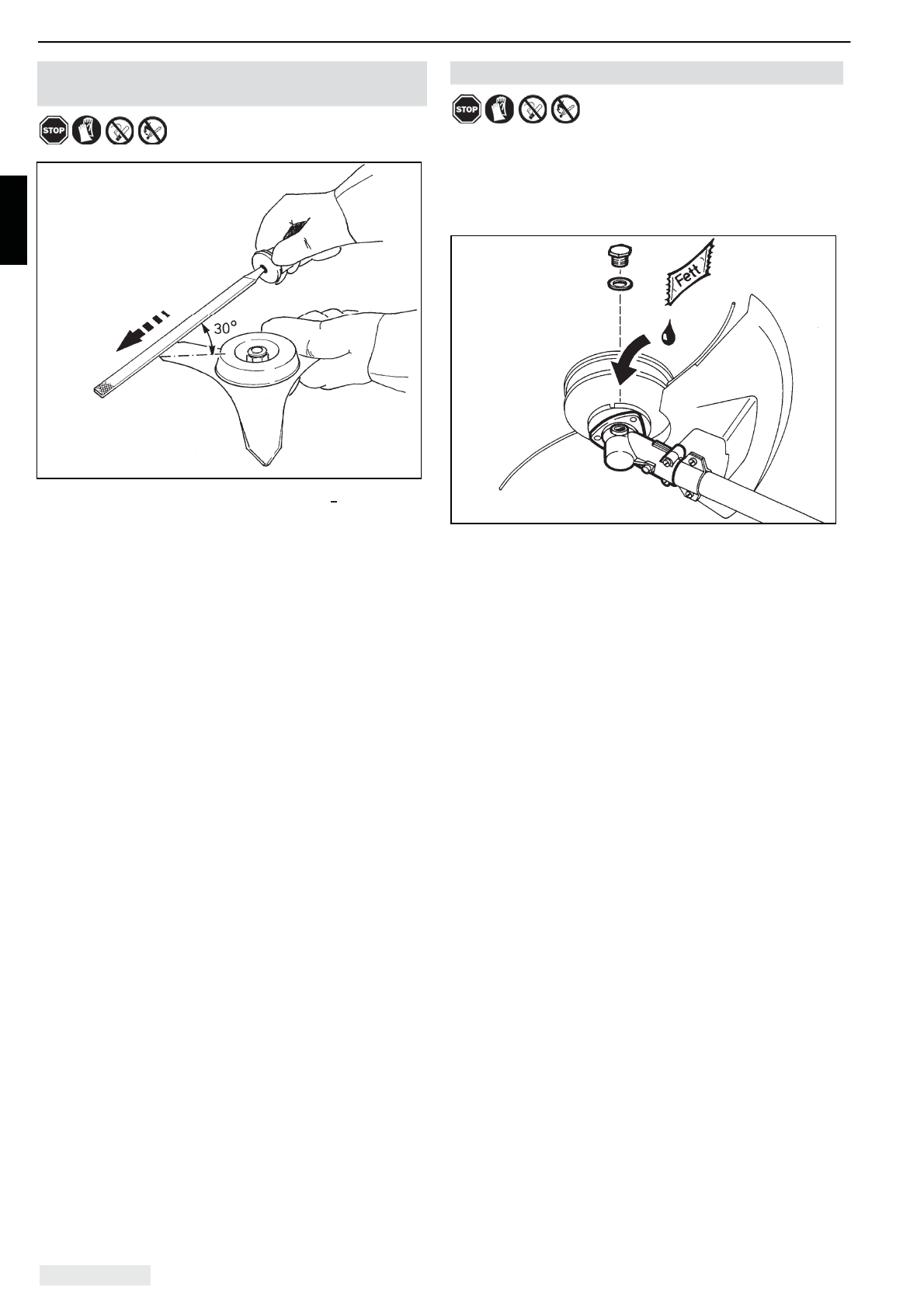 STOP

30°

STOP

Fett