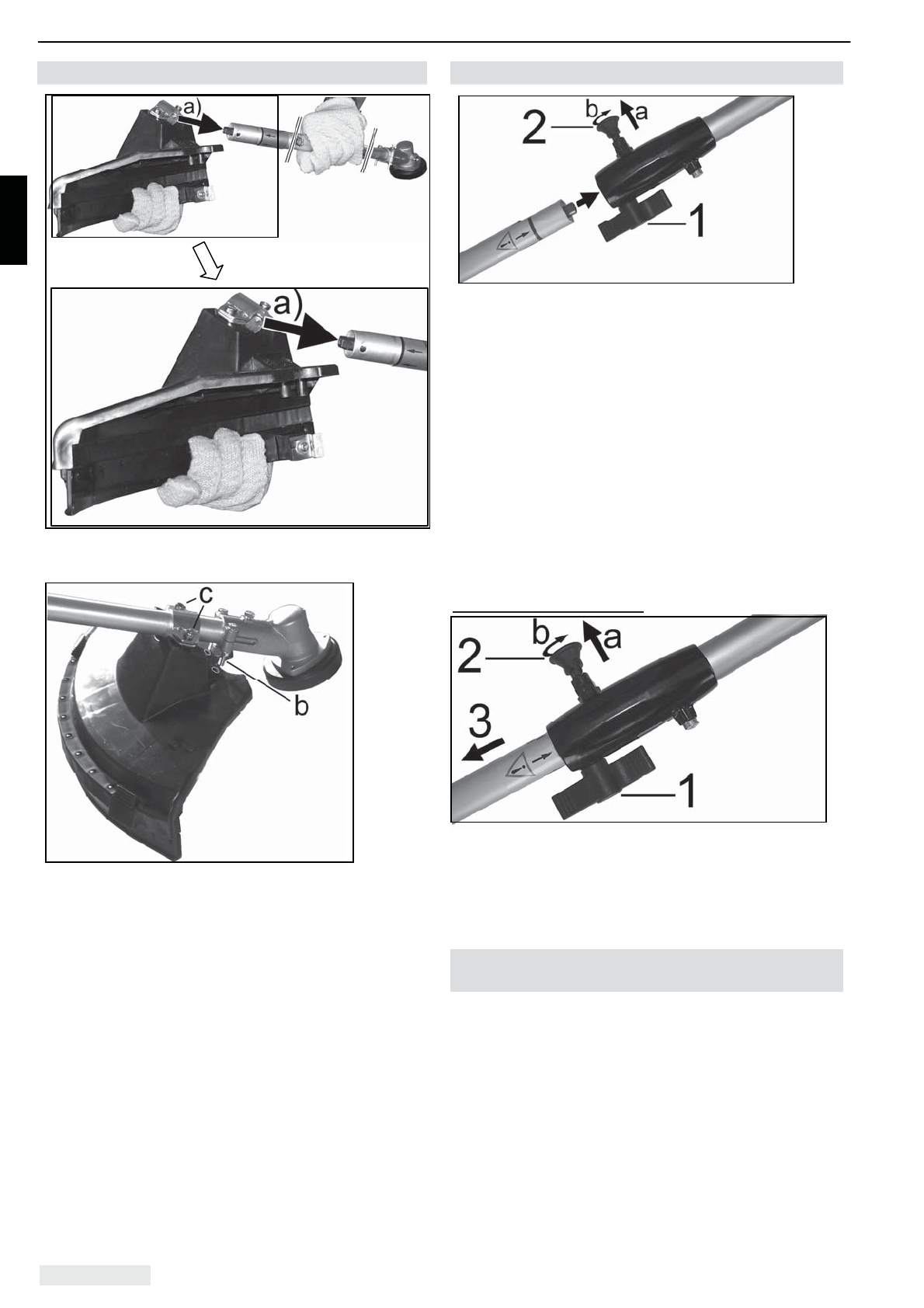 a)

a)

c

b

2
b
a

1

2
b
a

3

1