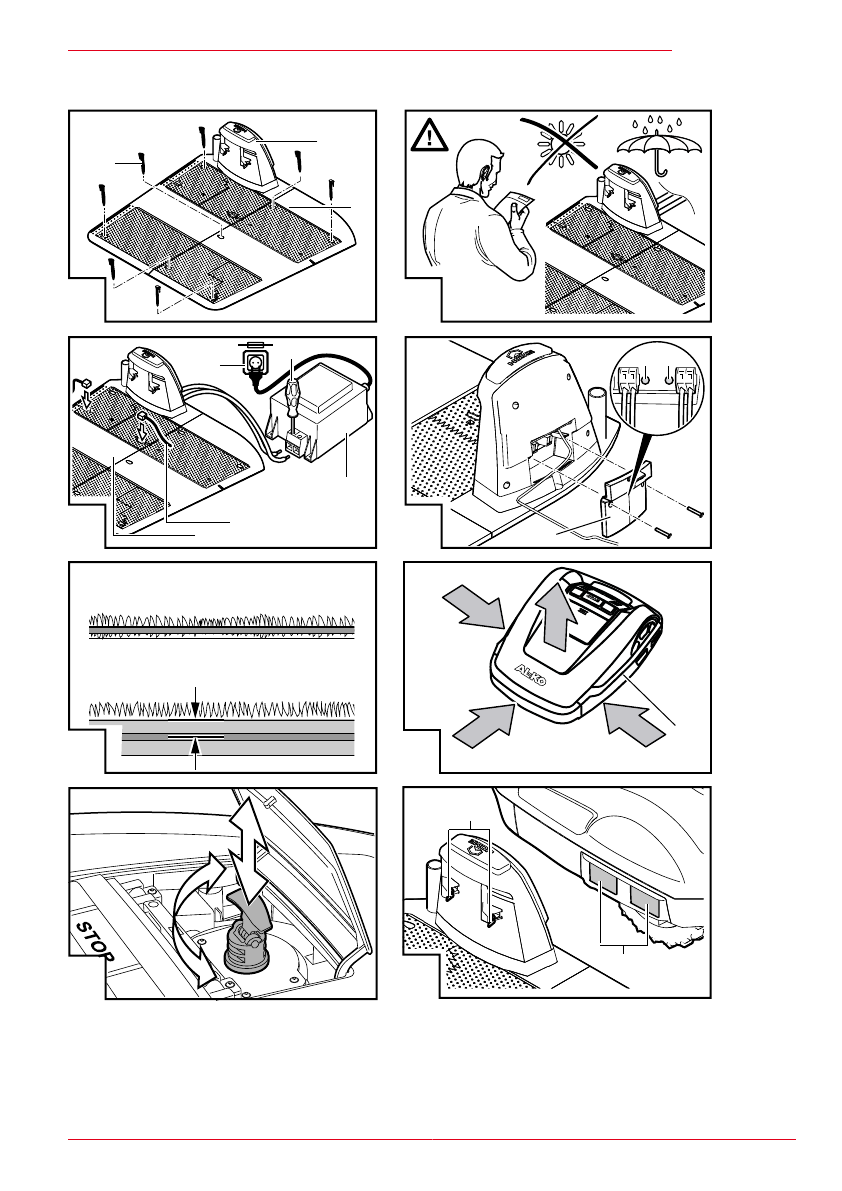 AL-KO

STOP