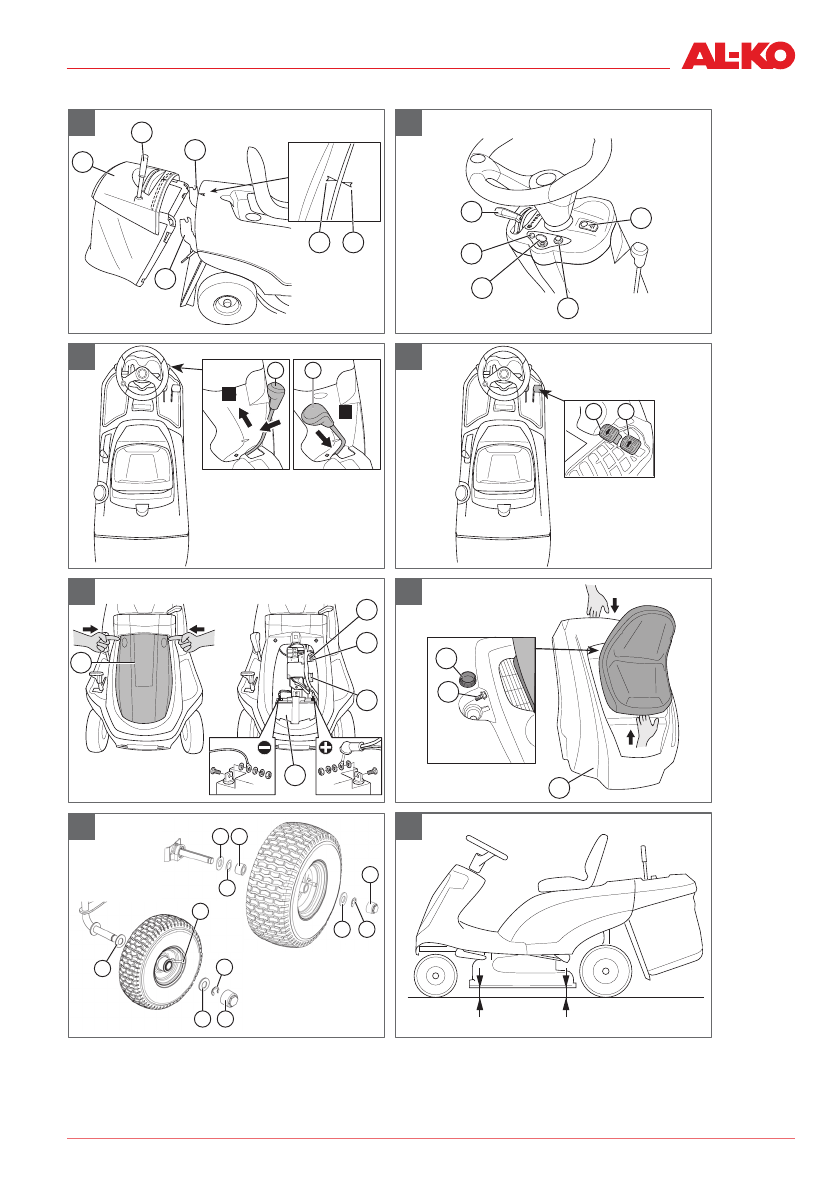 AL-KO