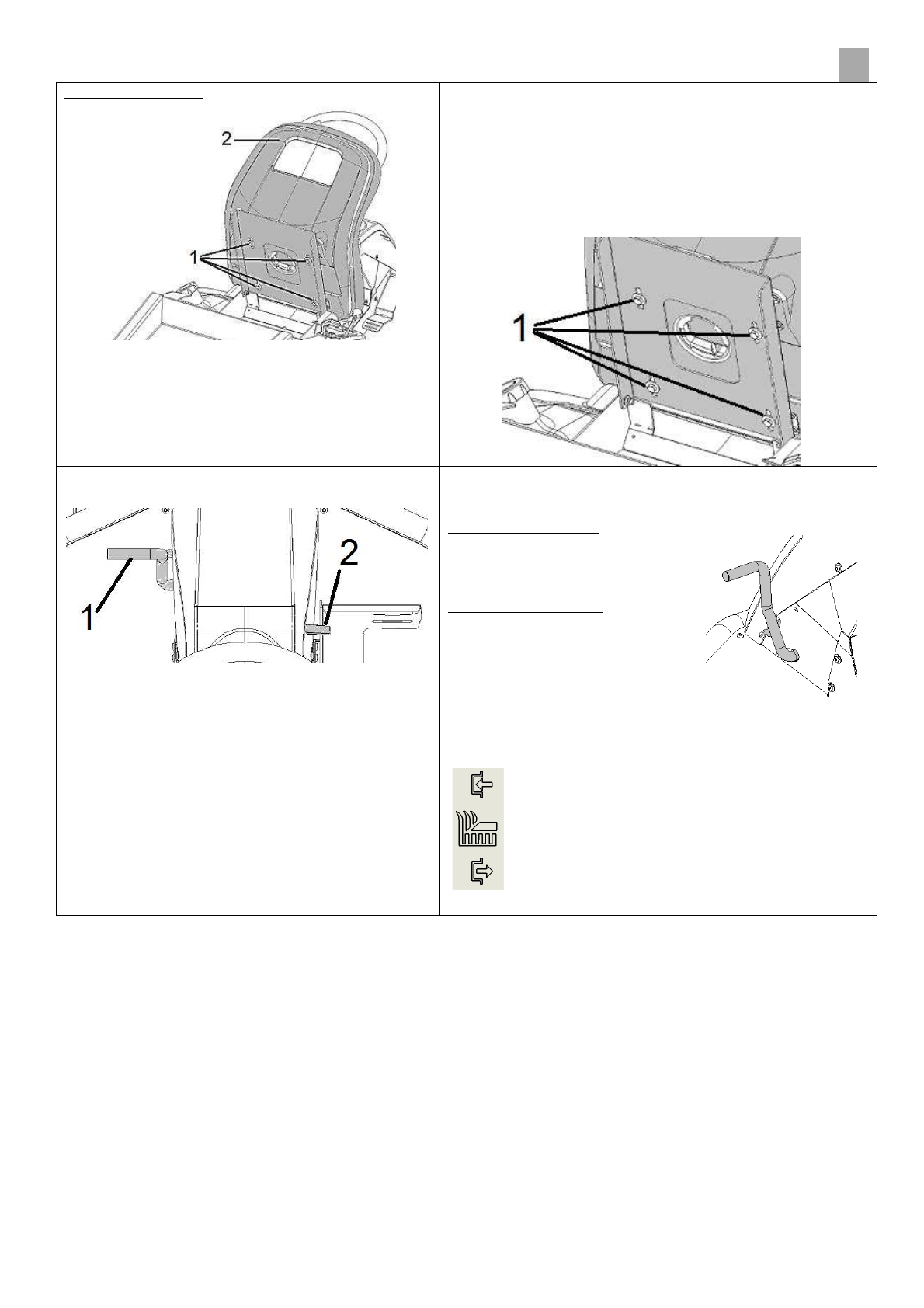 2

1

1

1

2