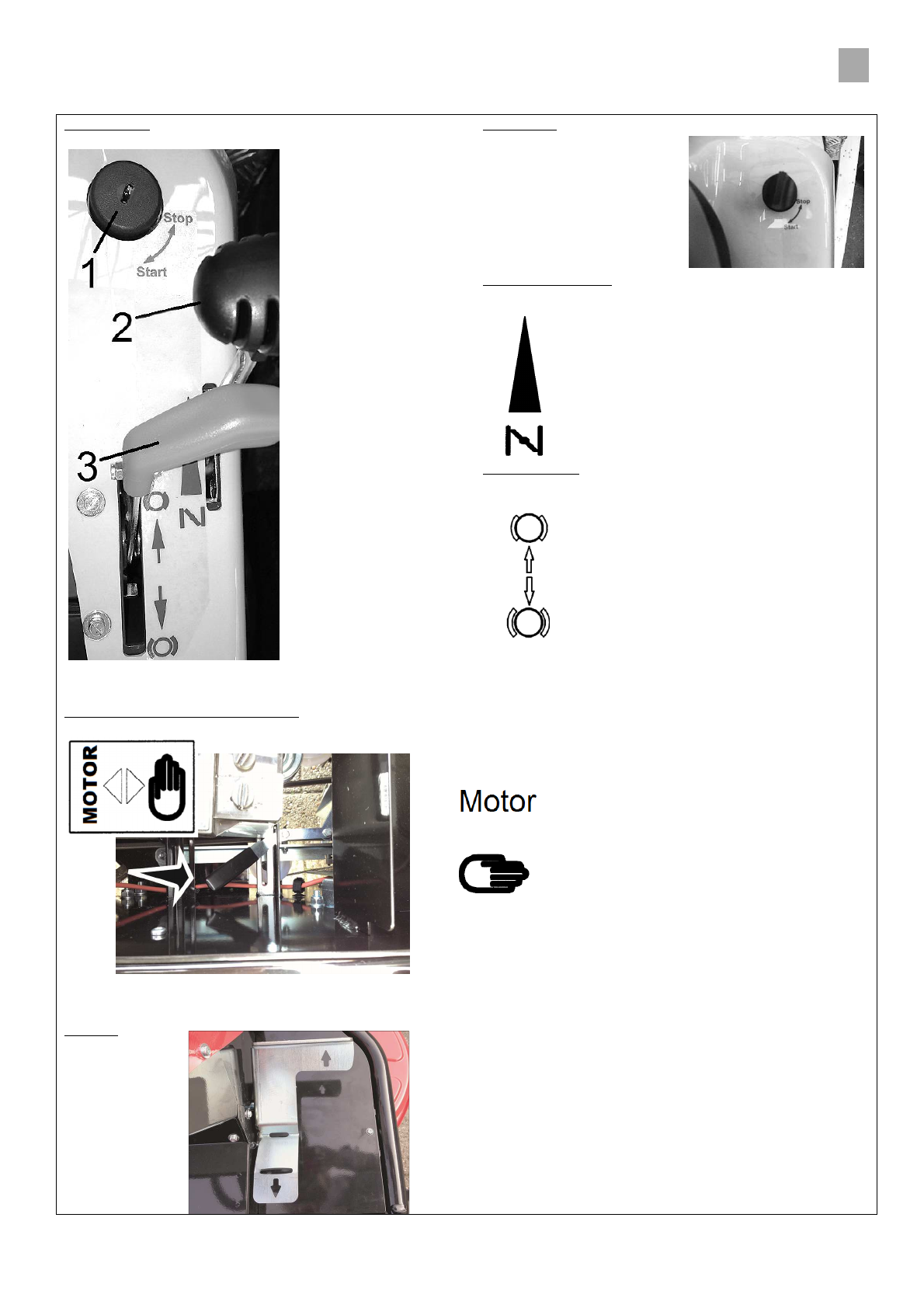 Stop

Start

1

2

3

N

Stop

Start

N

MOTOR

Motor