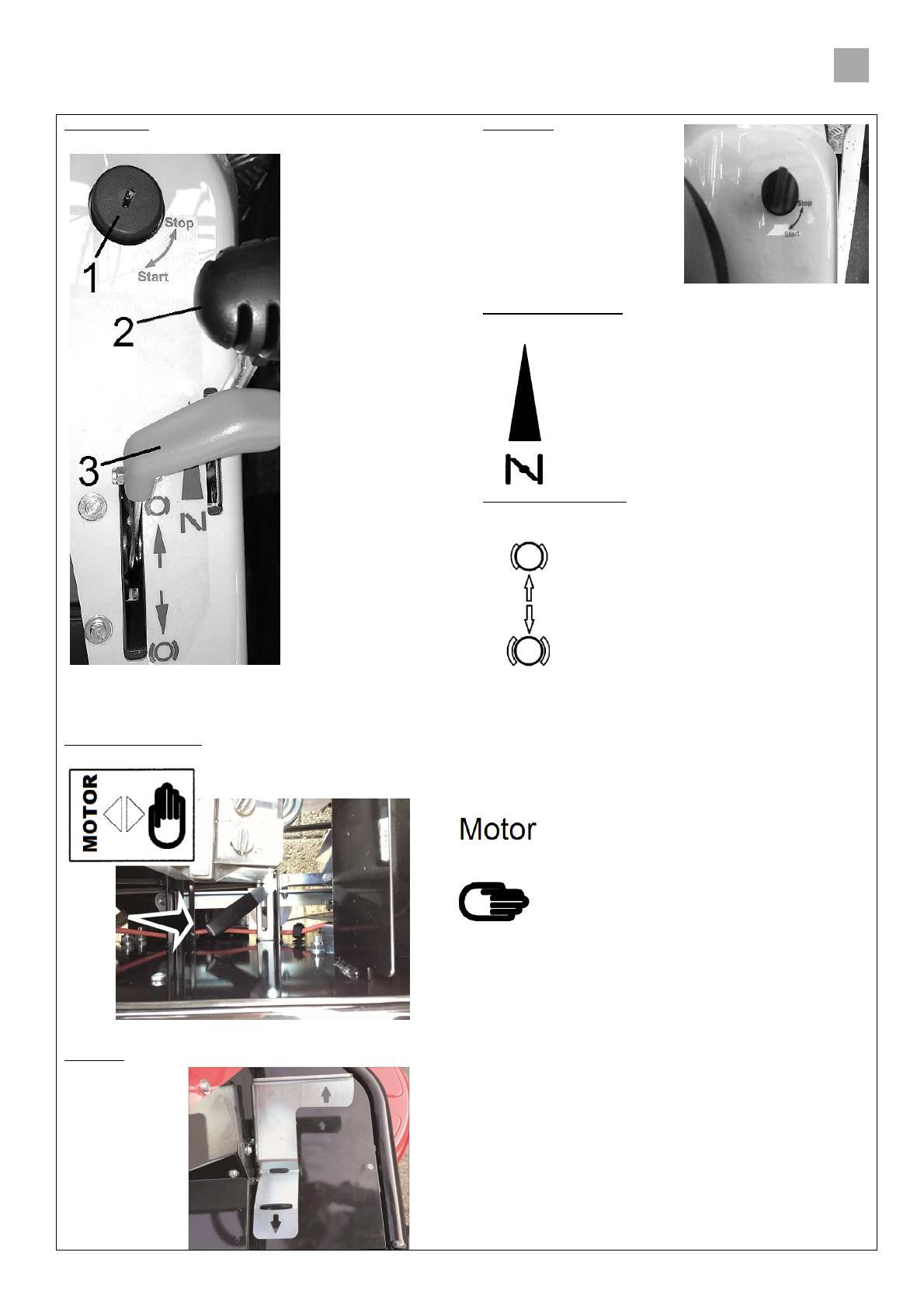 Stop
Start
1
2
3
N

Stop
Start

N

MOTOR

Motor