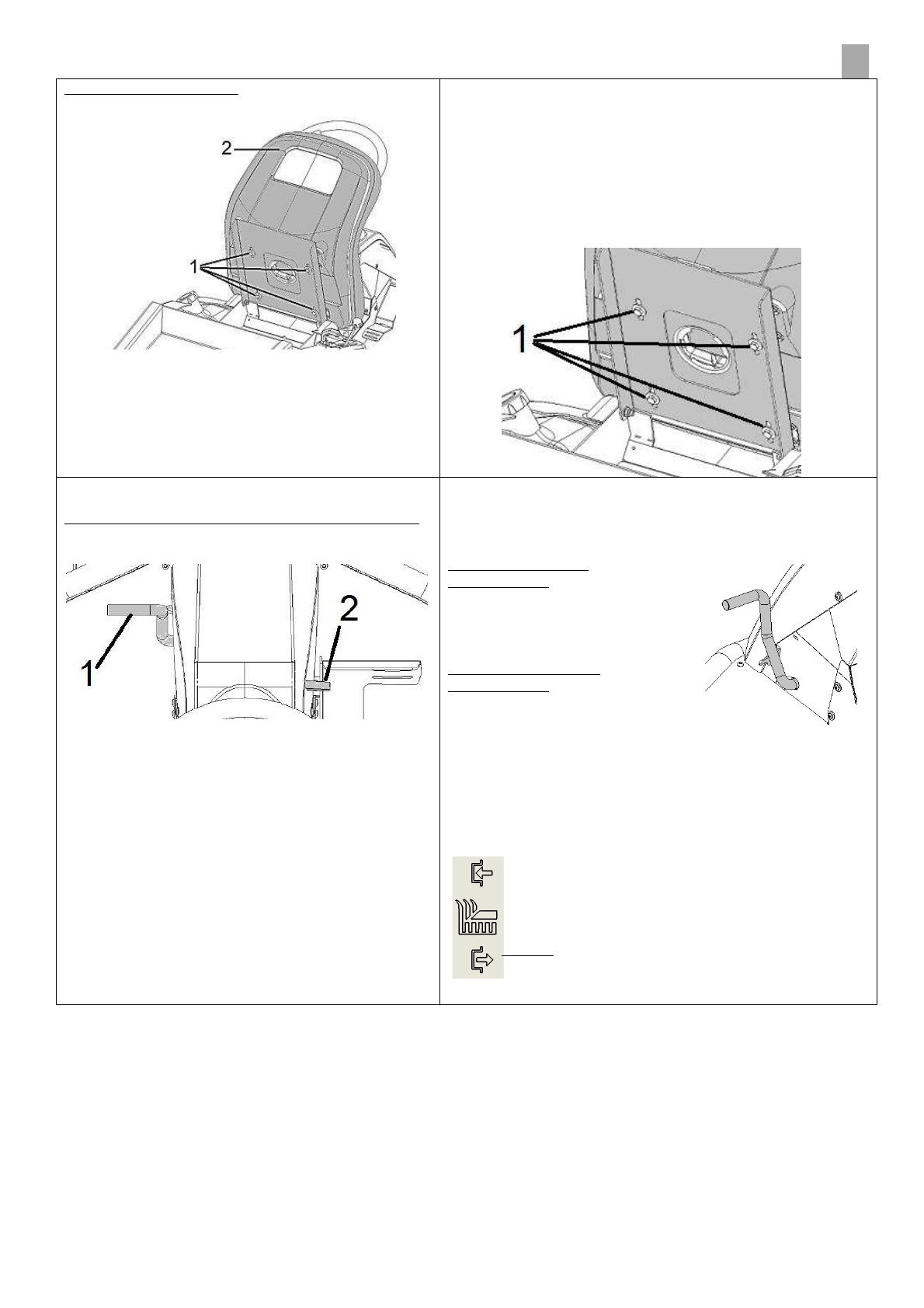 2

1

1

1

2