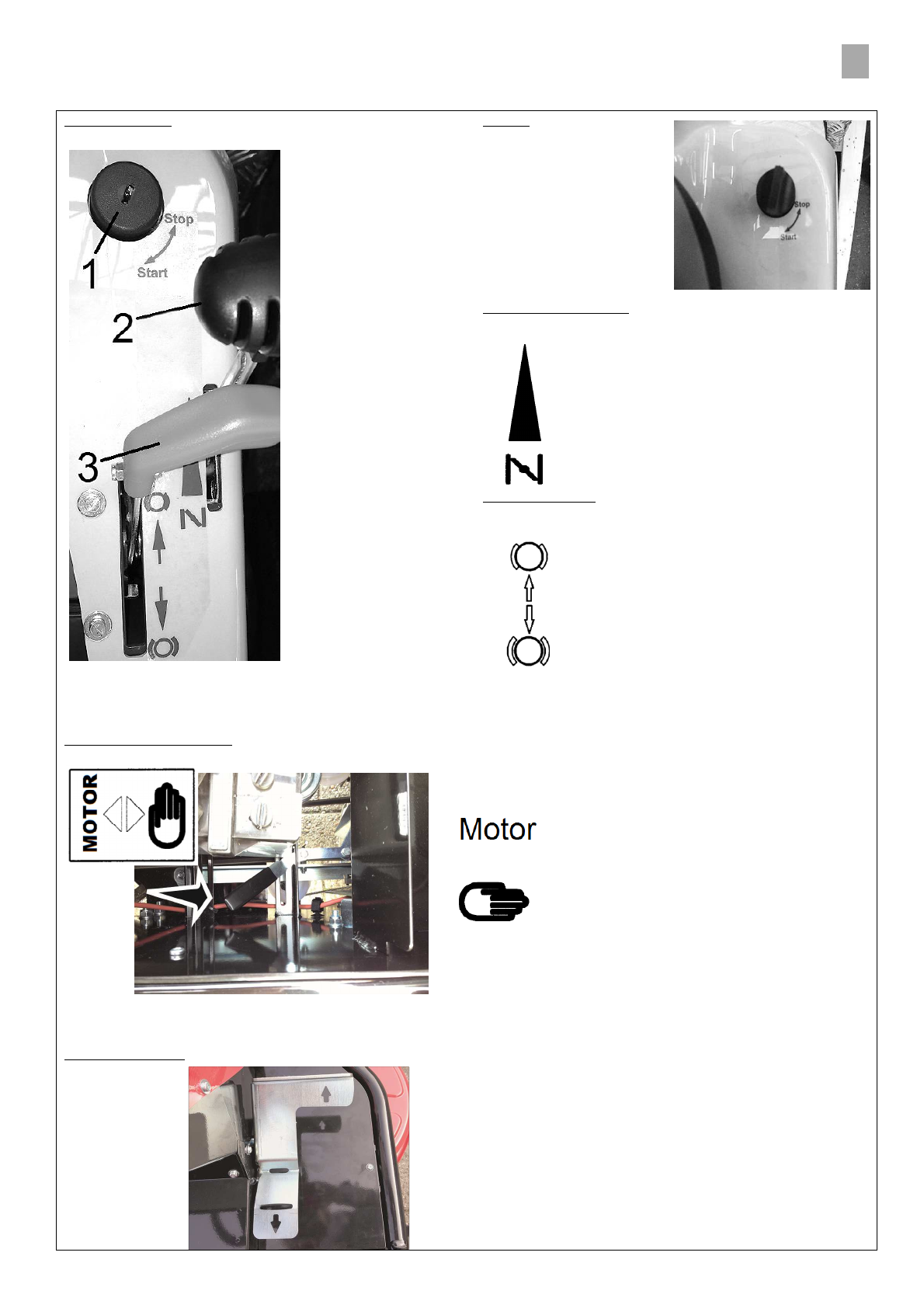 Stop
Start
1
2
3
N

Stop
Start

N

MOTOR

Motor