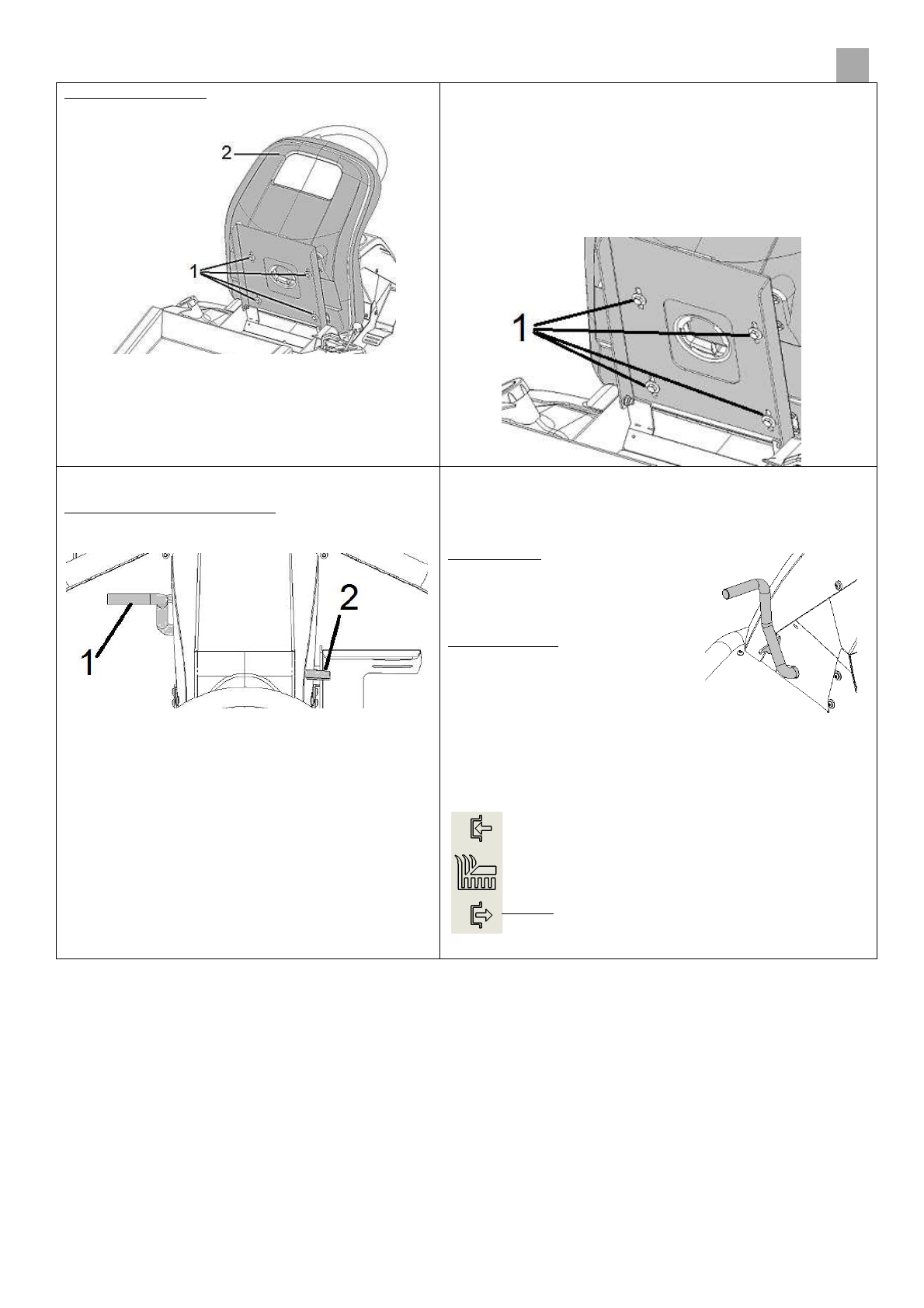 2

1

1

1

2