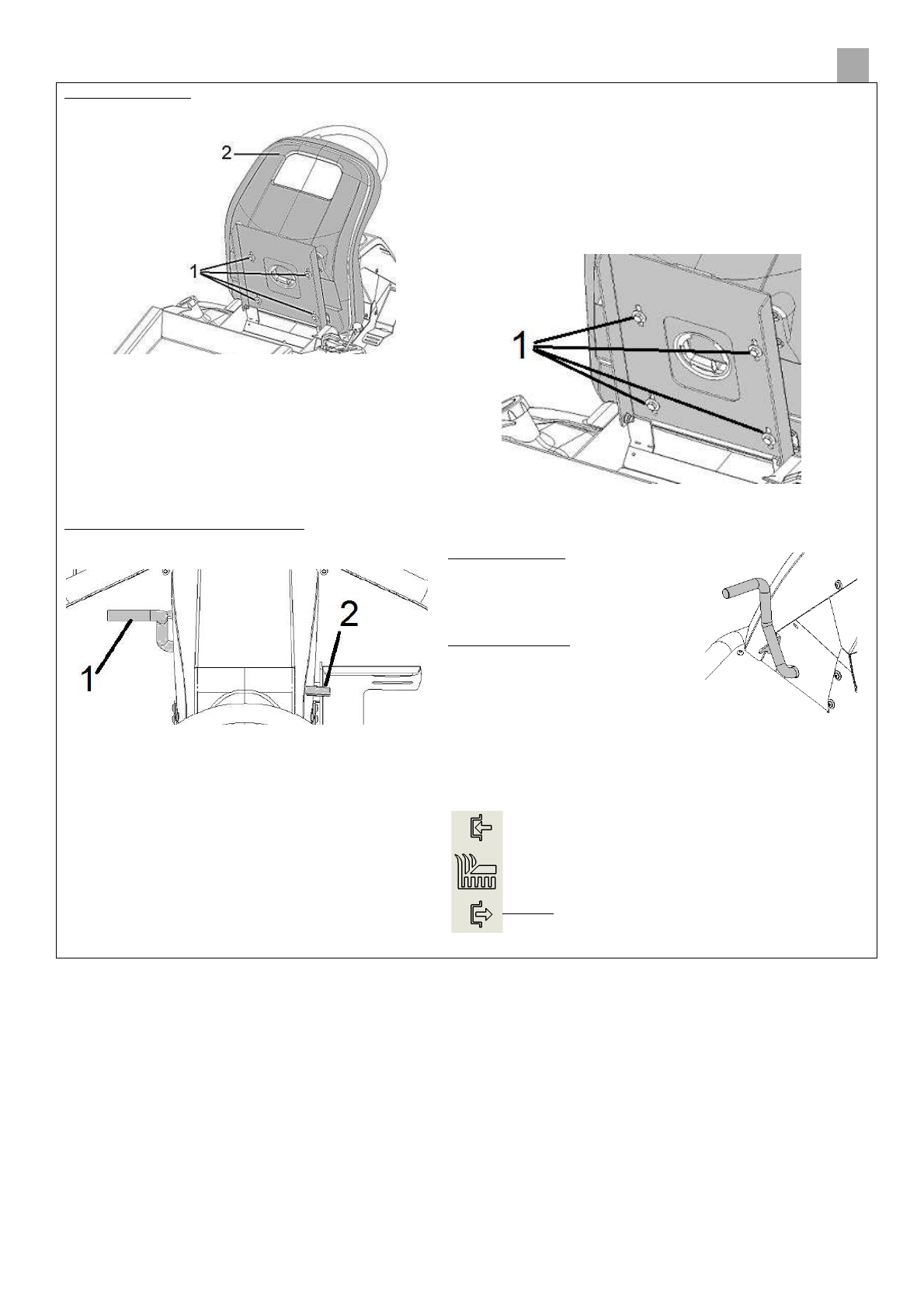 2

1

1

1 2