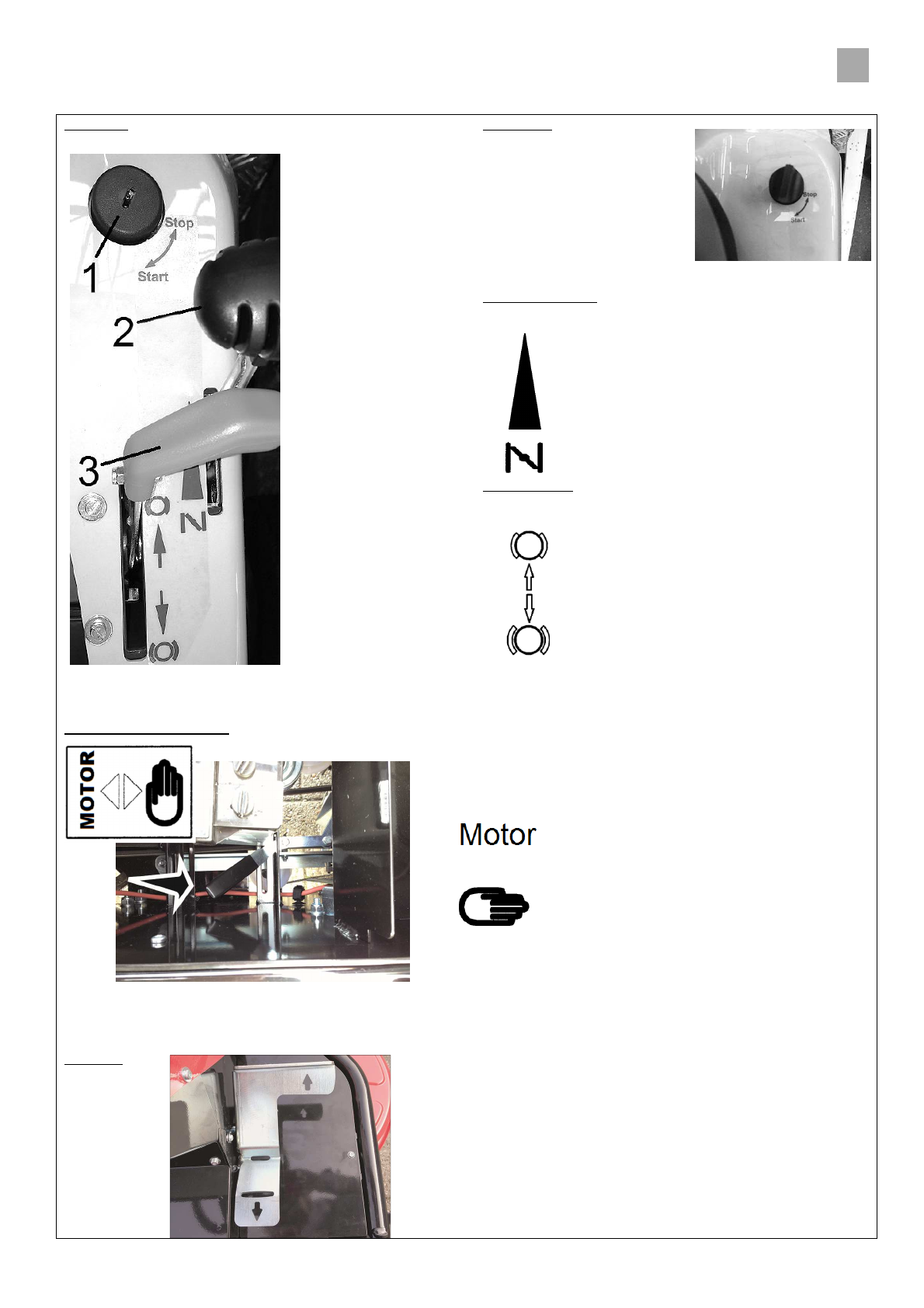 Stop

Start

1

2

3

N

Stop

Start

N

MOTOR

Motor