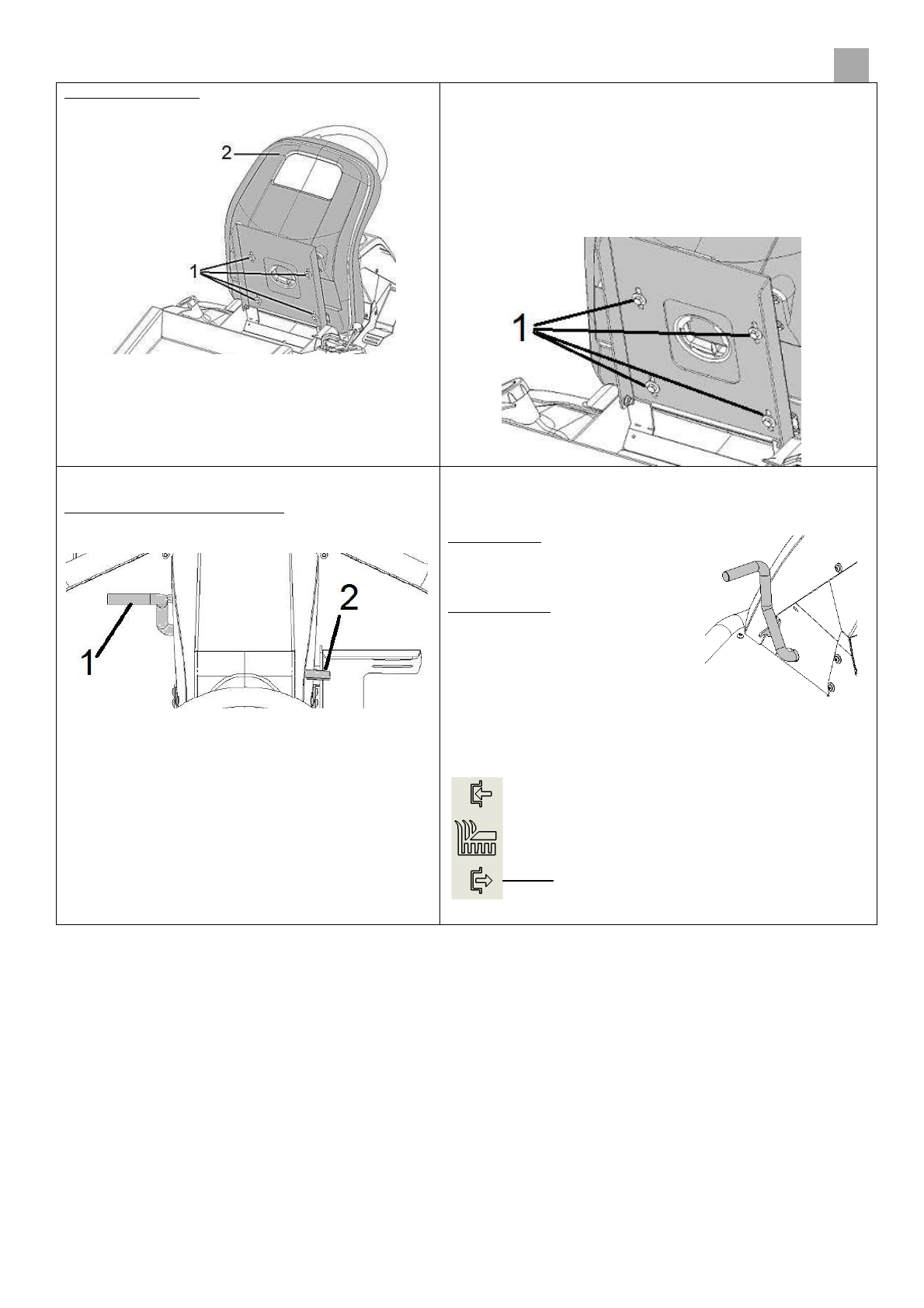 2

1

1

1

2