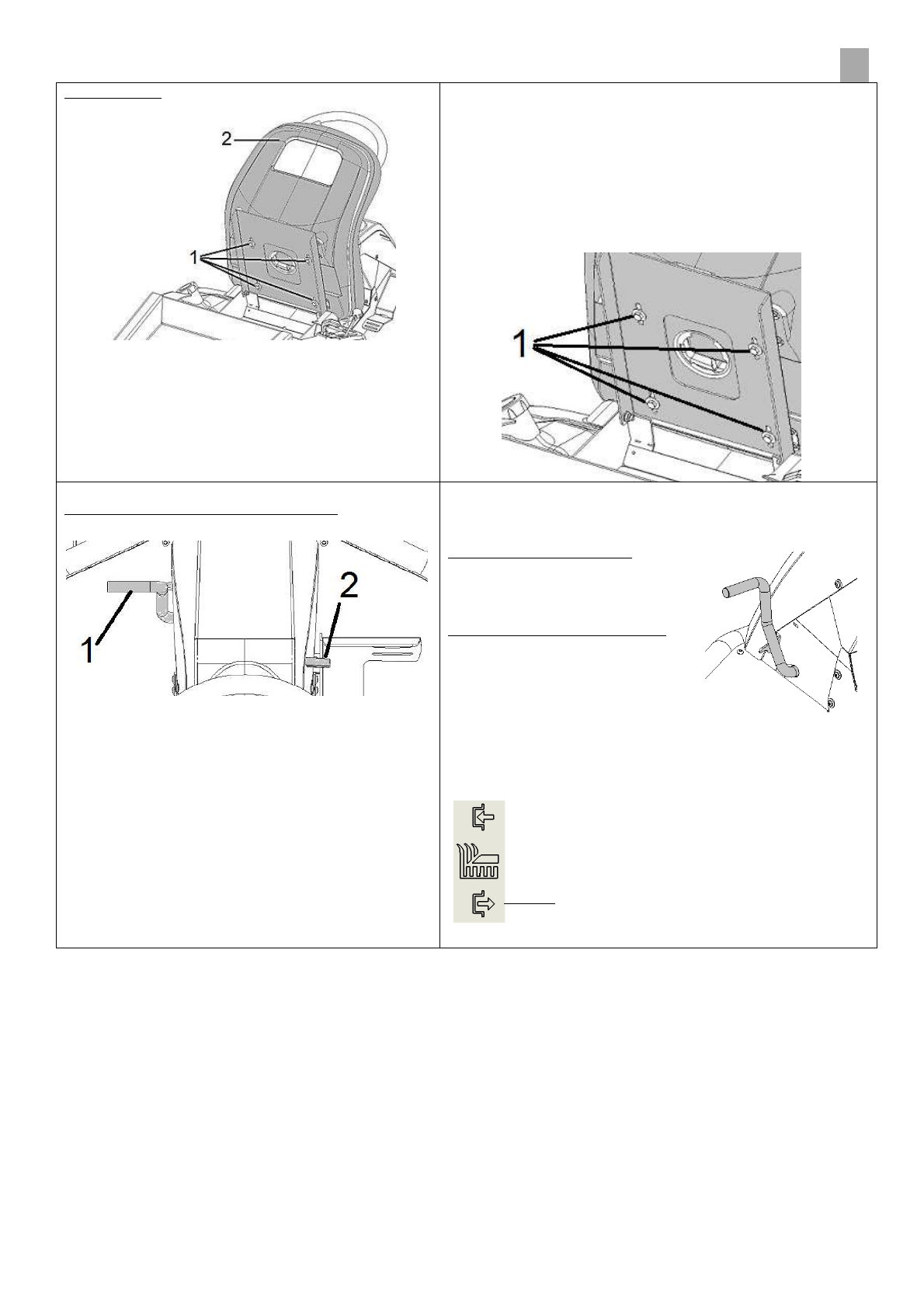 2

1

1

1

2