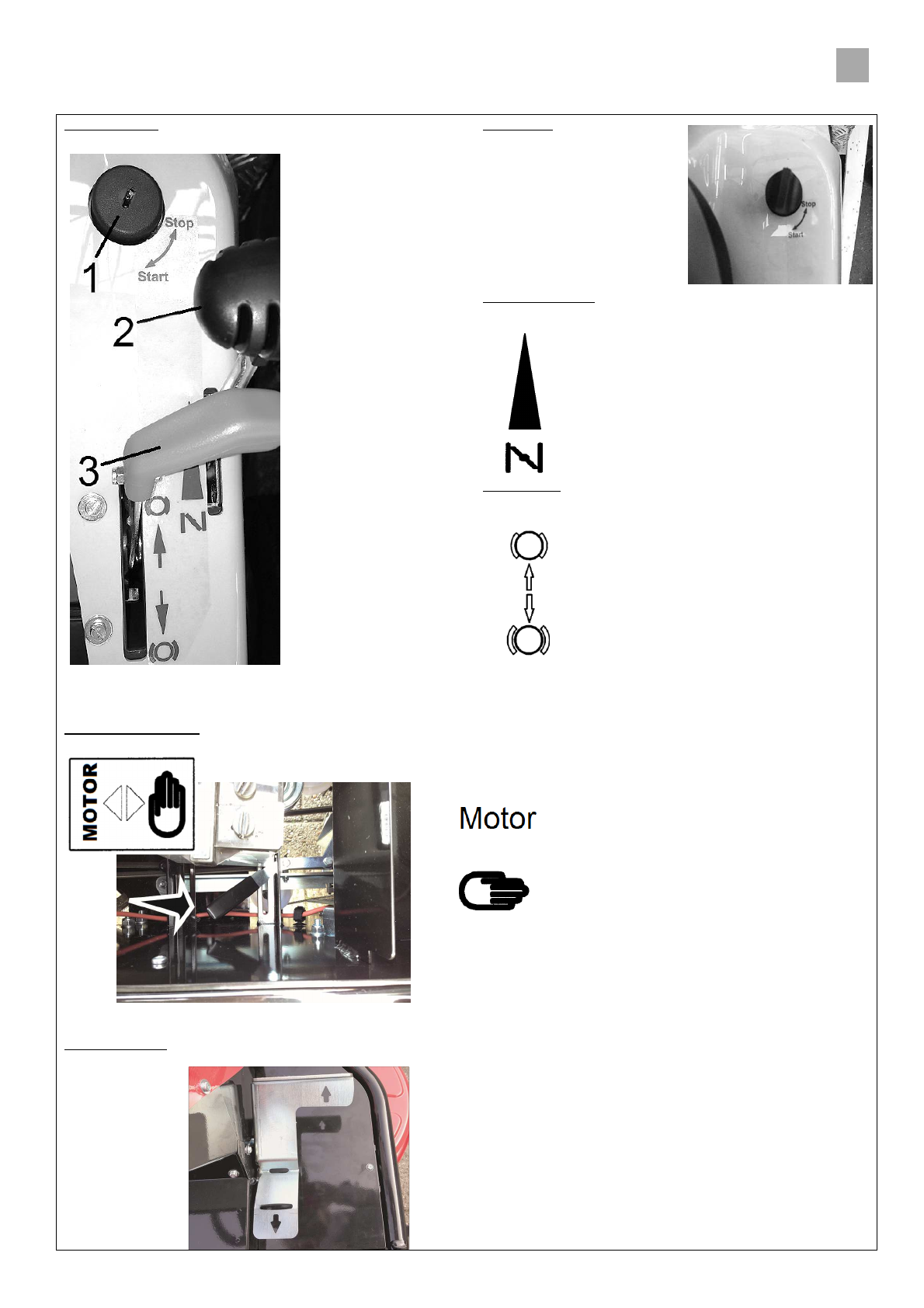 Stop

Start

1

2

3

N

Stop

Start

N

MOTOR

Motor