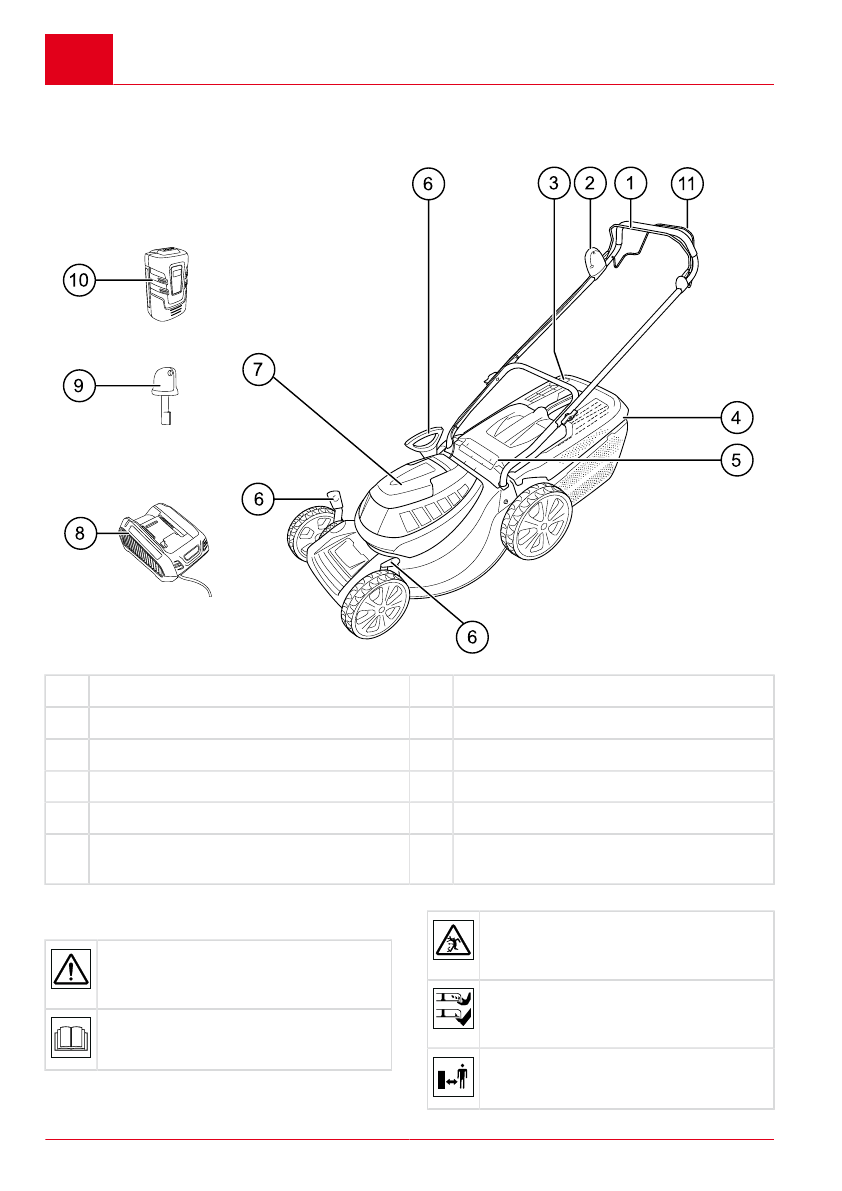 6 3 2 1 11

10

9

7

4

5

6

8

6