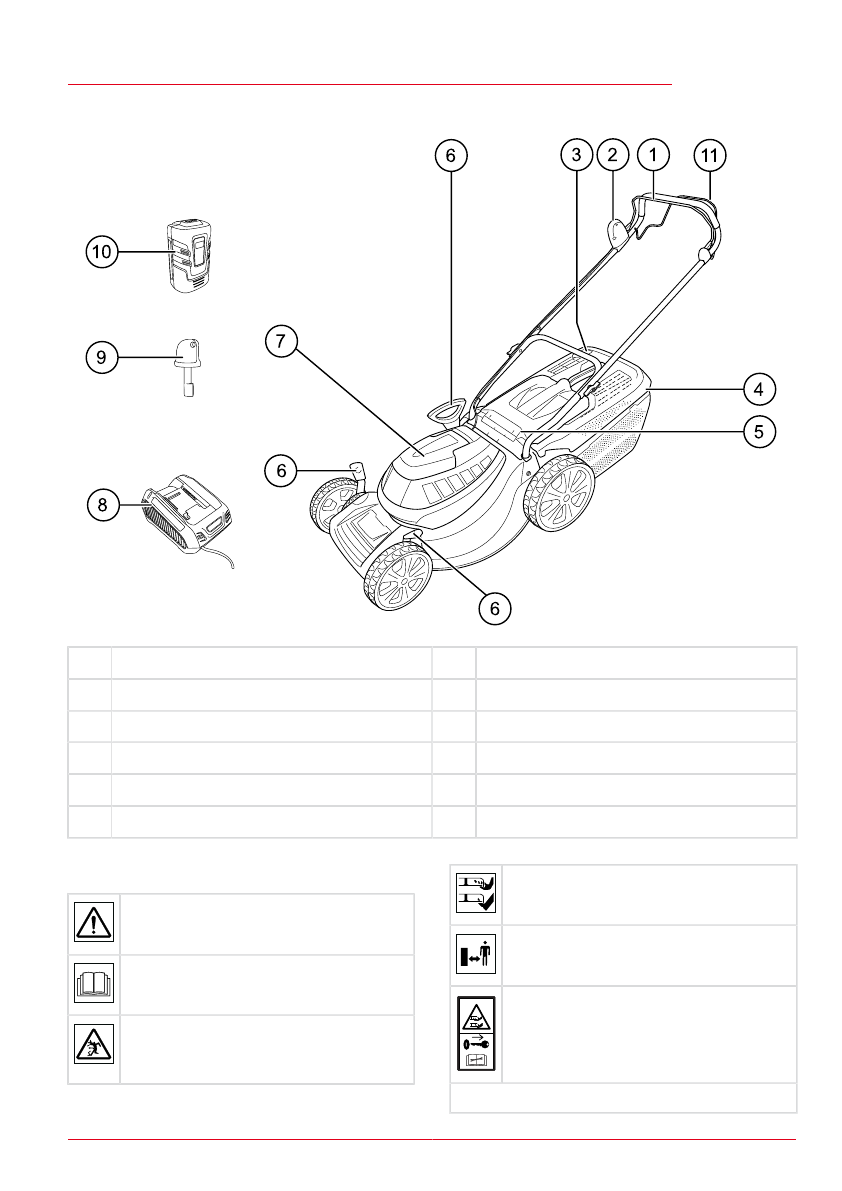 6
3
2
1
11
10
9
7
4
5
6
8
6