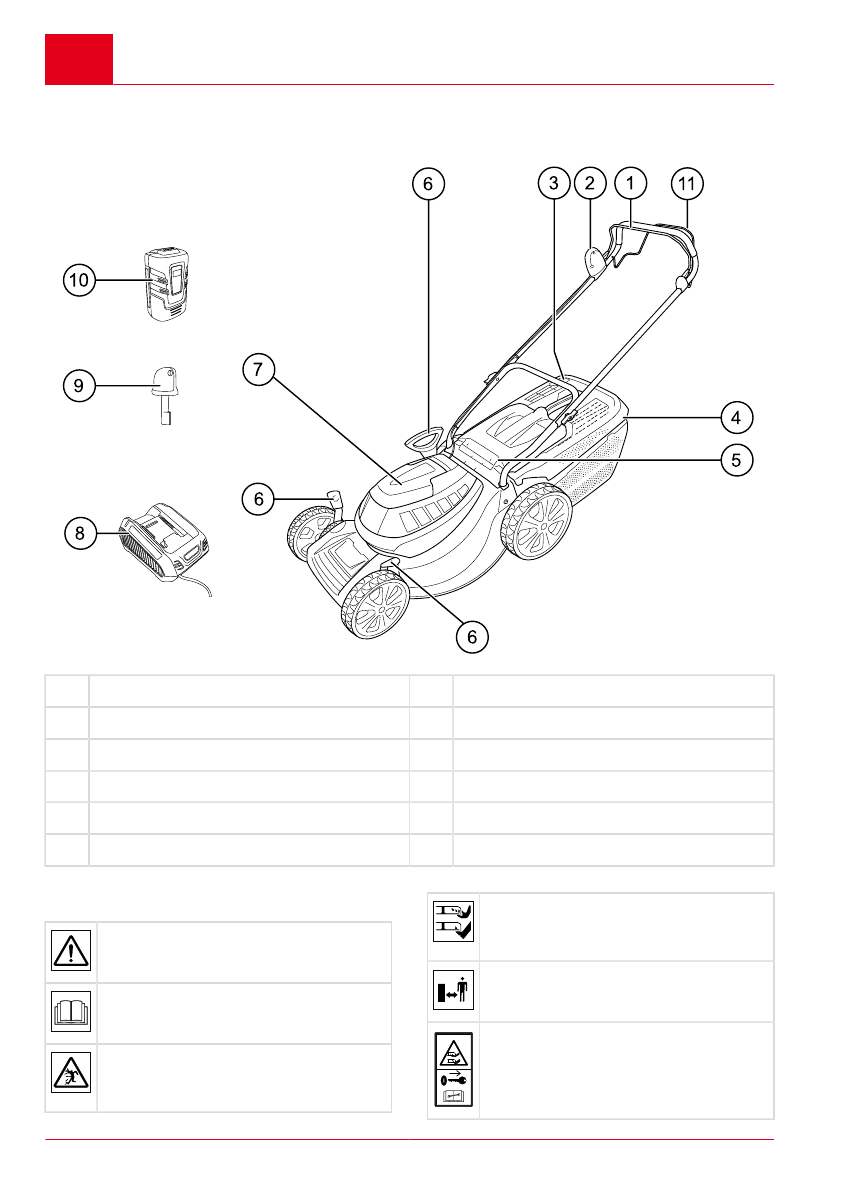 6
3
2
1
11
10
9
7
4
5
6
8
6