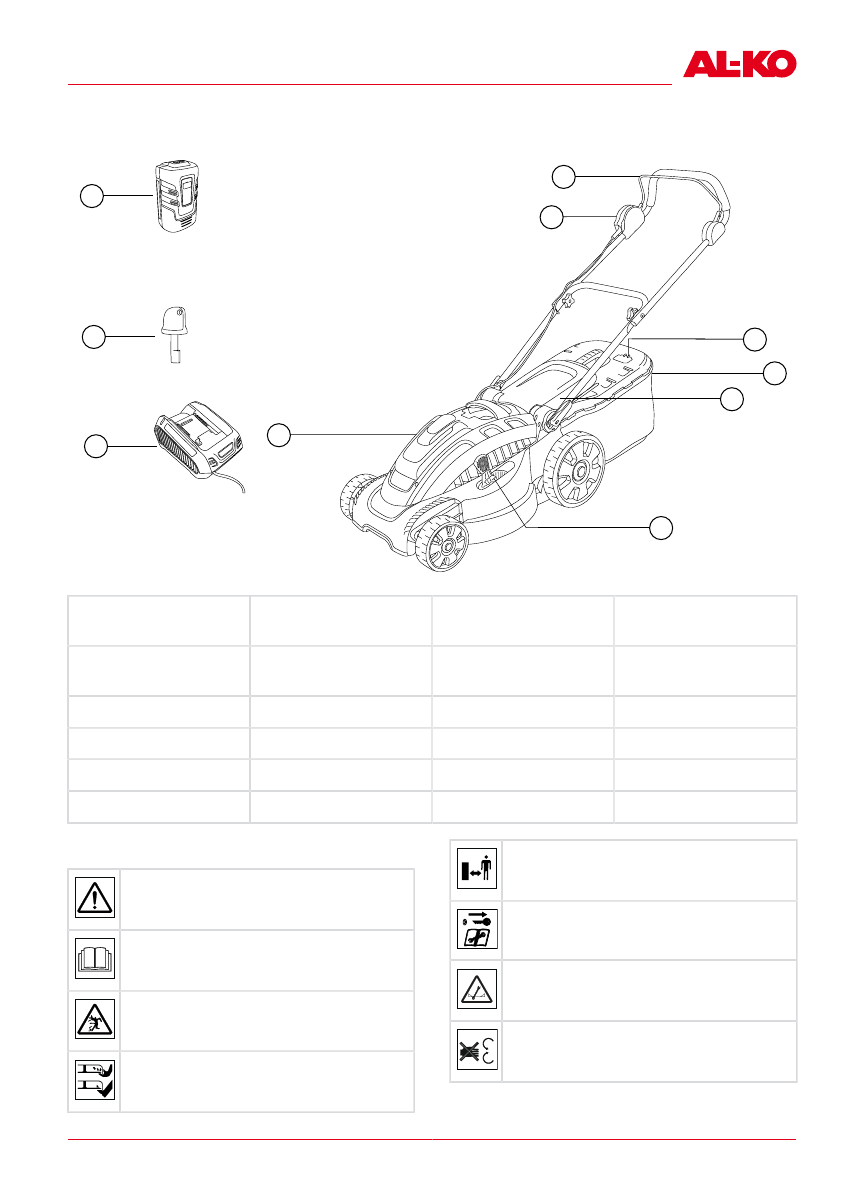 AL-KO