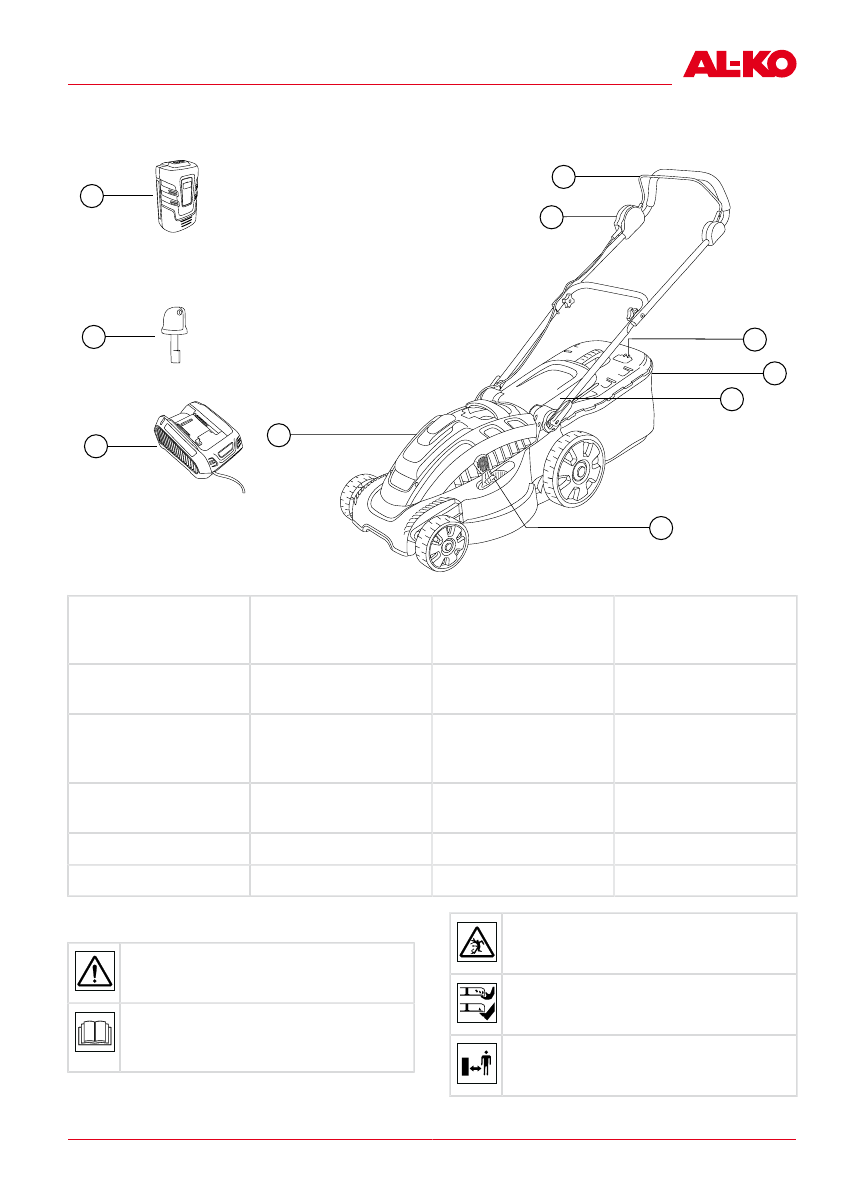 AL-KO