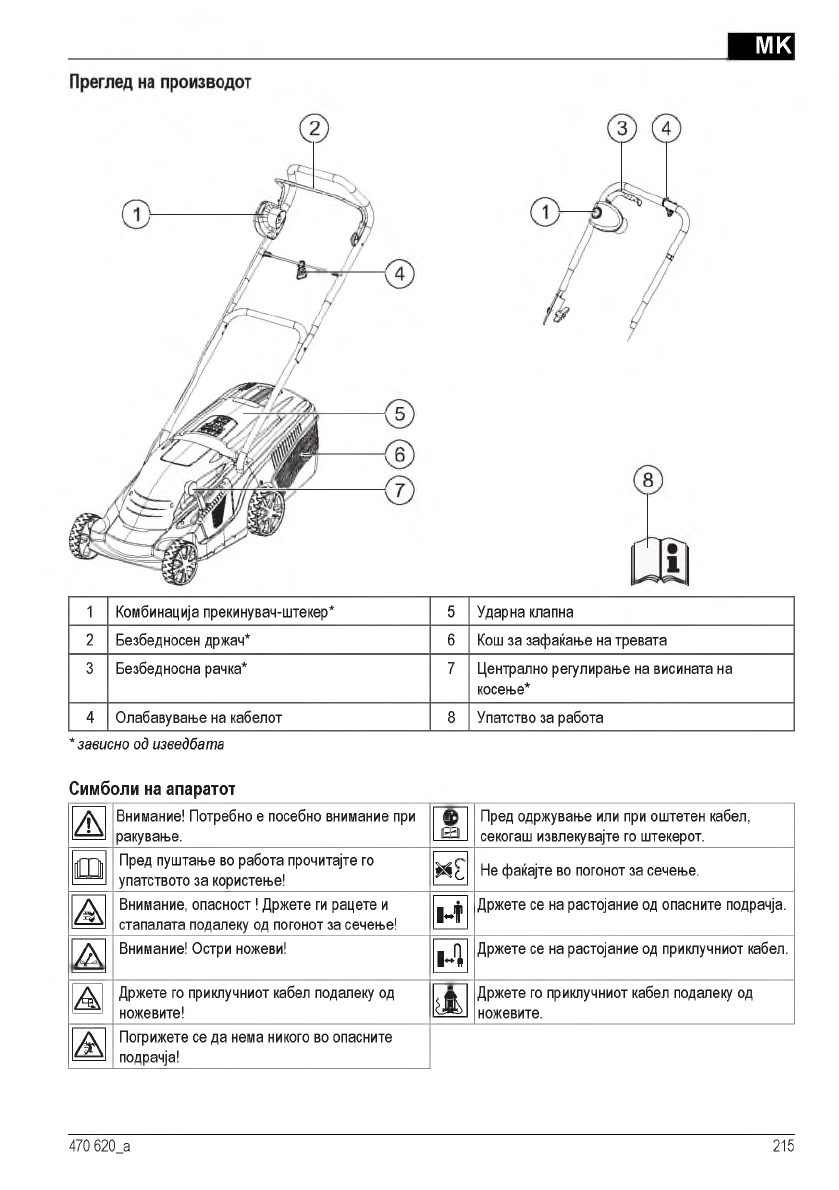 MK

Преглед на производот

2
1
4
5
6
7
3 4
1
8

| 1 | Комбинација прекинувач-штекер* | 5 | Ударна клапна |
|---|---|---|---|
| 2 | Безбедносен држач* | 6 | Кош за зафаќање на тревата |
| 3 | Безбедносна рачка* | 7 | Централно регулирање на висината на косење* |
| 4 | Олабавување на кабелот | 8 | Упатство за работа |

* зависно од изведбата

Симболи на апаратот

| | Внимание! Потребно е посебно внимание при ракување. | | Пред одржување или при оштетен кабел, секогаш извлекувајте го штекерот. |
|---|---|---|---|
| | Пред пуштање во работа прочитајте го упатството за користење! | | Не фаќајте во погонот за сечење. |
| | Внимание, опасност ! Држете ги рацете и стапалата подалеку од погонот за сечење! | | Држете се на растојание од опасните подрачја. |
| | Внимание! Остри ножеви! | | Држете се на растојание од приклучниот кабел. |
| | Држете го приклучниот кабел подалеку од ножевите! | | Држете го приклучниот кабел подалеку од ножевите. |
| | Погрижете се да нема никого во опасните подрачја! | | |

470 620_a
215