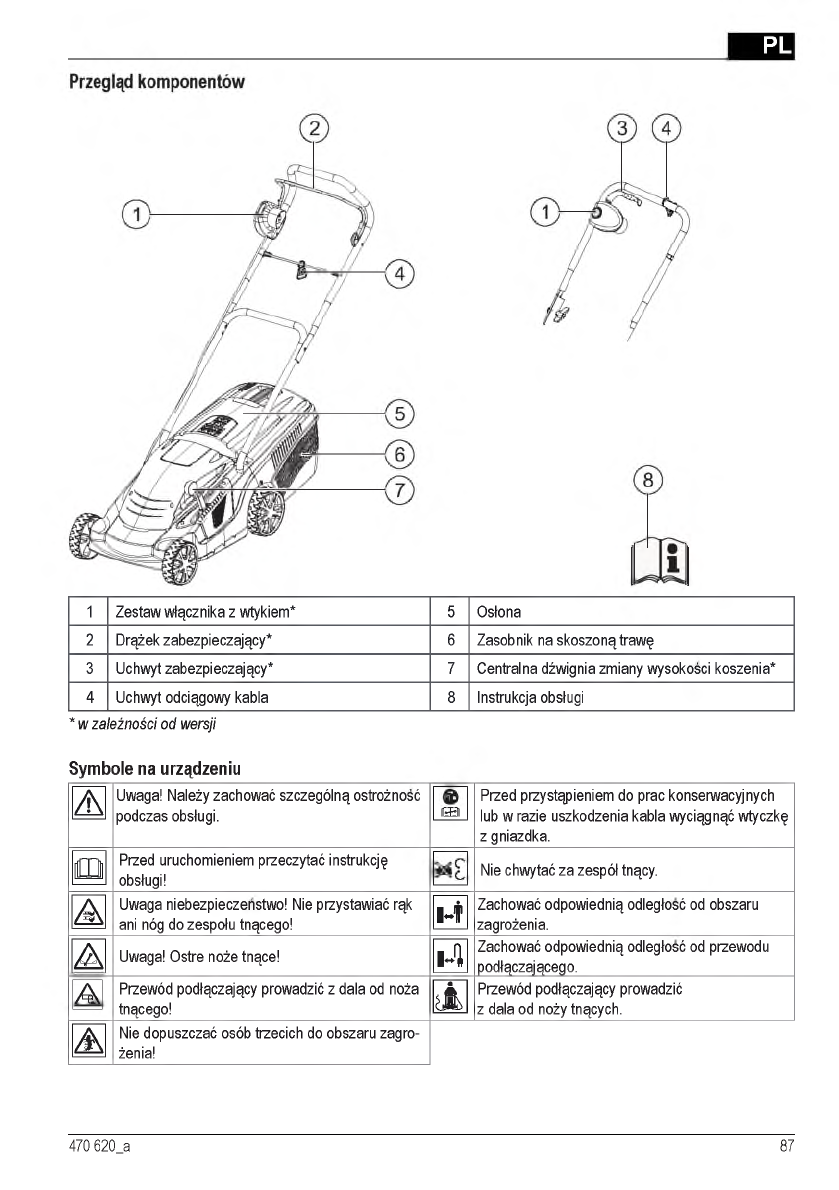 PL

Przegląd komponentów

2

1

4

5

6

7

3 4

1

8

| 1 | Zestaw włącznika z wtykiem* | 5 | Osłona |
|---|---|---|---|
| 2 | Drążek zabezpieczający* | 6 | Zasobnik na skoszoną trawę |
| 3 | Uchwyt zabezpieczający* | 7 | Centralna dźwignia zmiany wysokości koszenia* |
| 4 | Uchwyt odciągowy kabla | 8 | Instrukcja obsługi |

* w zależności od wersji

Symbole na urządzeniu

| | Uwaga! Należy zachować szczególną ostrożność podczas obsługi. | | Przed przystąpieniem do prac konserwacyjnych lub w razie uszkodzenia kabla wyciągnąć wtyczkę z gniazdka. |
|---|---|---|---|
| | Przed uruchomieniem przeczytać instrukcję obsługi! | | Nie chwytać za zespół tnący. |
| | Uwaga niebezpieczeństwo! Nie przystawiać rąk ani nóg do zespołu tnącego! | | Zachować odpowiednią odległość od obszaru zagrożenia. |
| | Uwaga! Ostre noże tnące! | | Zachować odpowiednią odległość od przewodu podłączającego. |
| | Przewód podłączający prowadzić z dala od noża tnącego! | | Przewód podłączający prowadzić z dala od noży tnących. |
| | Nie dopuszczać osób trzecich do obszaru zagrożenia! | | |

470 620_a

87