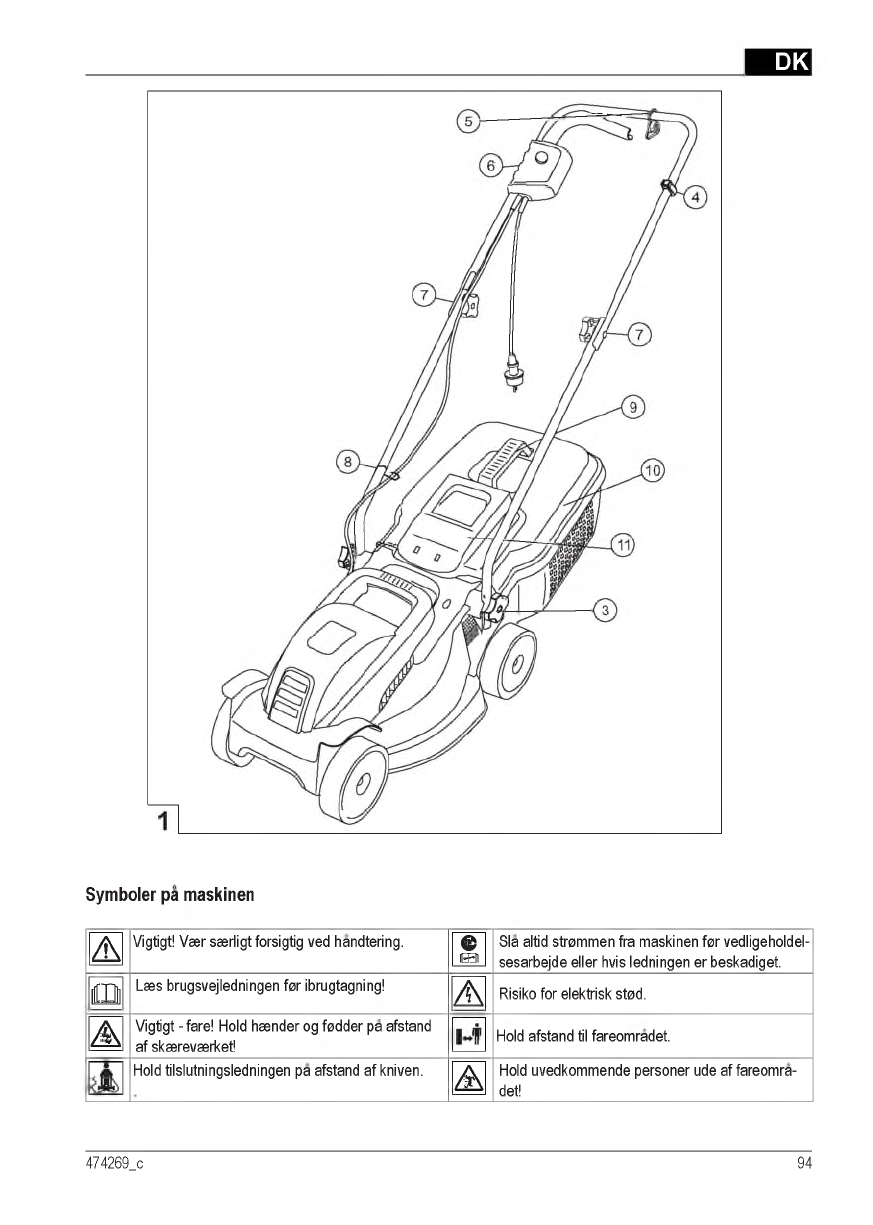 DK

5
6
4
7
7
9
8
10
11
3
1

Symboler på maskinen

| | | | |
|---|---|---|---|
| | Vigtigt! Vær særligt forsigtig ved håndtering. | | Slå altid strømmen fra maskinen før vedligeholdelsesarbejde eller hvis ledningen er beskadiget. |
| | Læs brugsvejledningen før ibrugtagning! | | Risiko for elektrisk stød. |
| | Vigtigt - fare! Hold hænder og fødder på afstand af skæreværket! | | Hold afstand til fareområdet. |
| | Hold tilslutningsledningen på afstand af kniven. | | Hold uvedkommende personer ude af fareområdet! |

474269_c
94