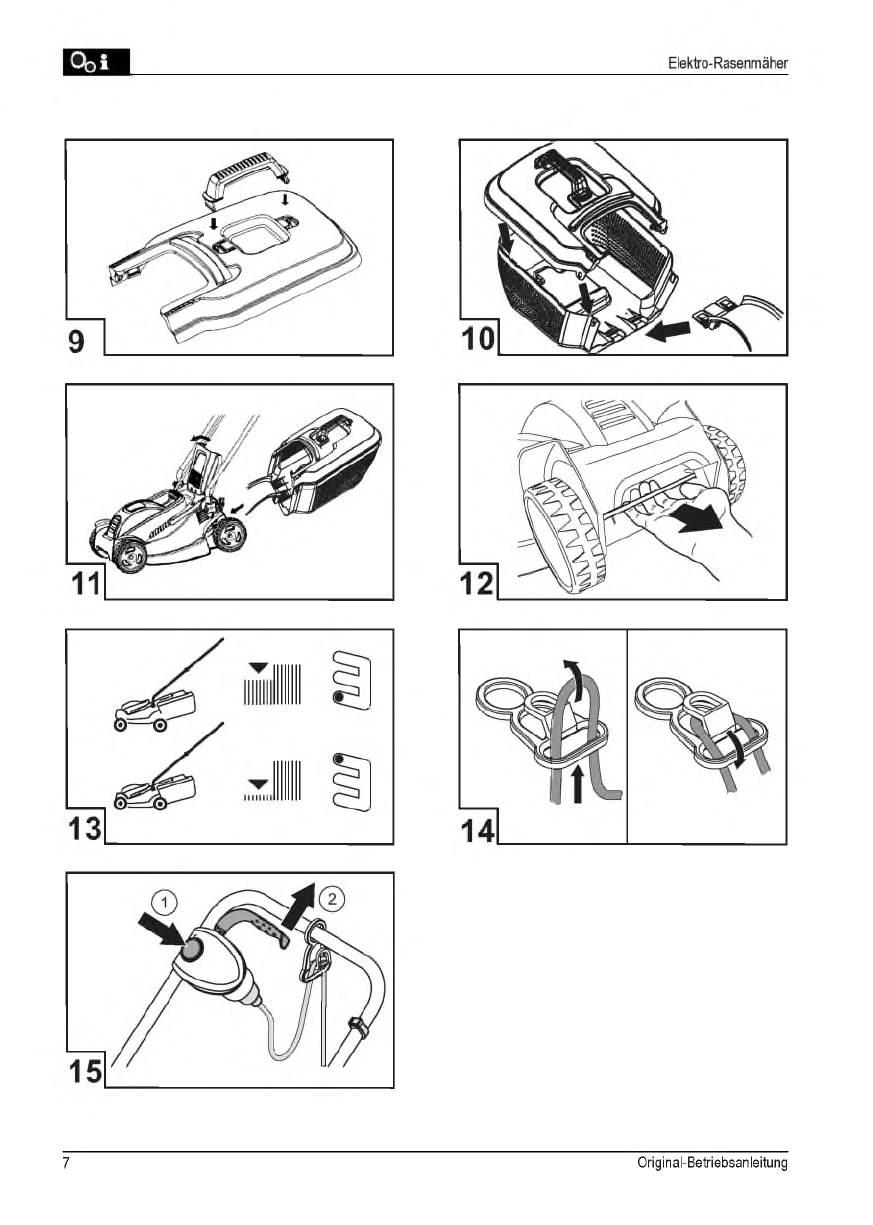 Elektro-Rasenmäher

9

10

11

12

13

14

1
2
15

7

Original-Betriebsanleitung