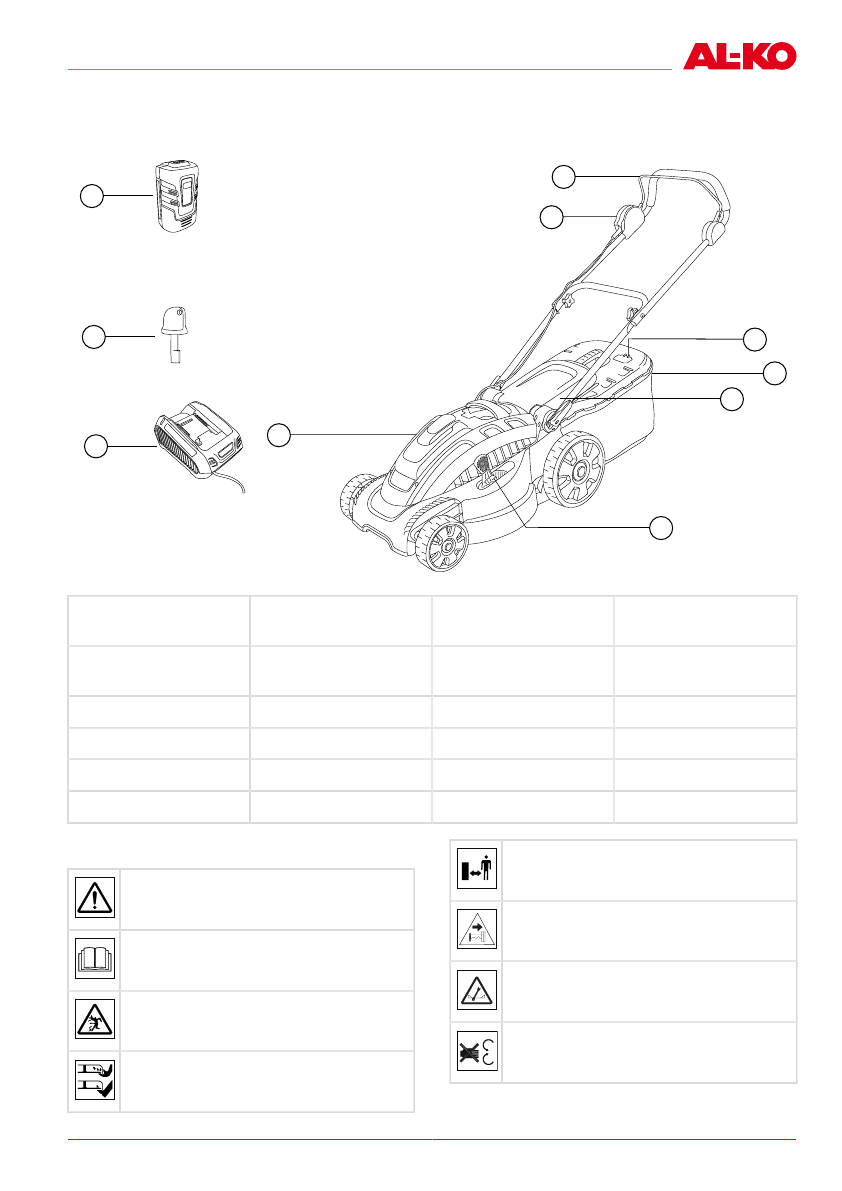 AL-KO